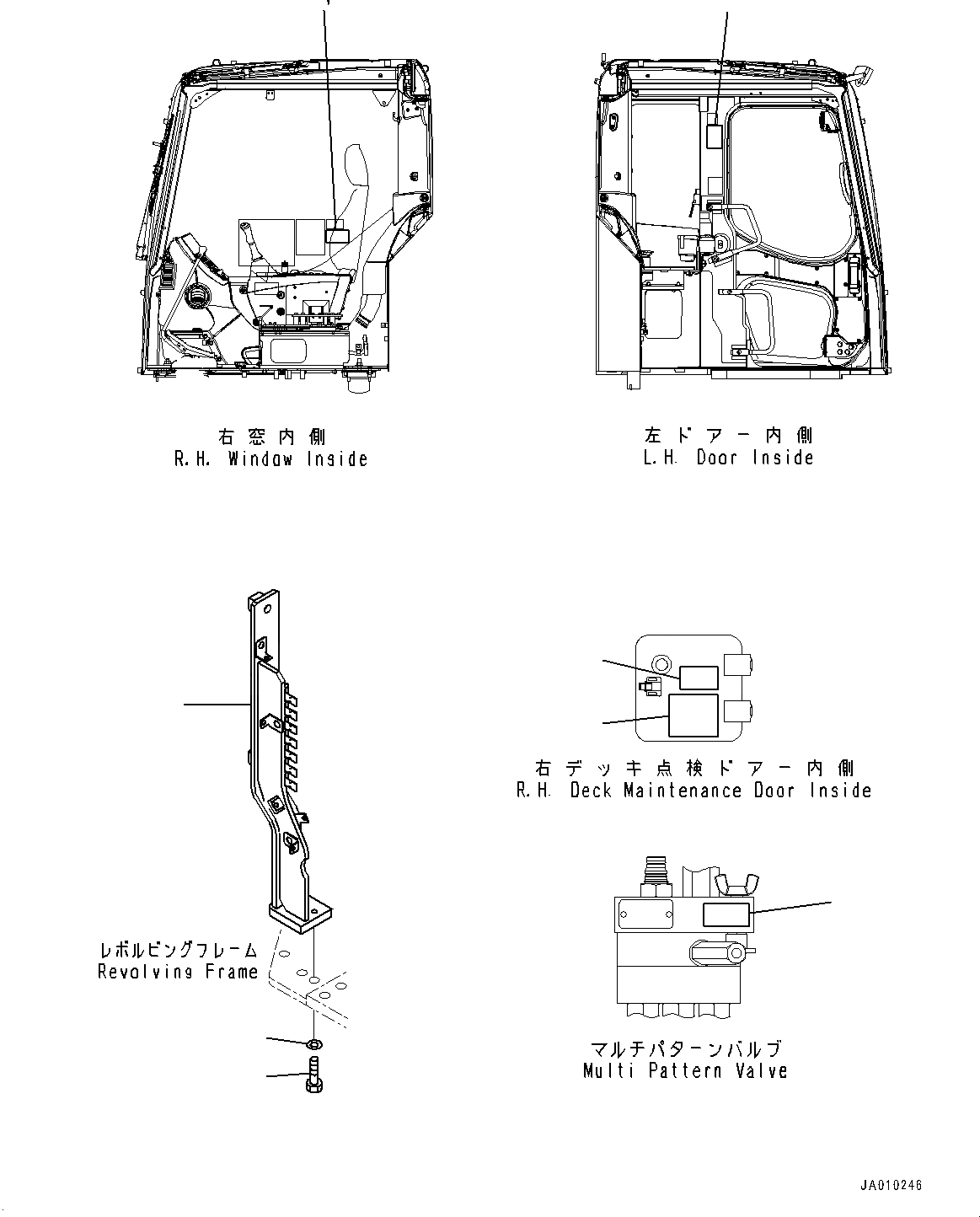 右窓内側
R.H. Window Inside

左ドアー内側
L.H. Door Inside

右デッキ点検ドアー内側
R.H. Deck Maintenance Door Inside

レボルビングフレーム
Revolving Frame

マルチパターンバルブ
Multi Pattern Valve

JA010246