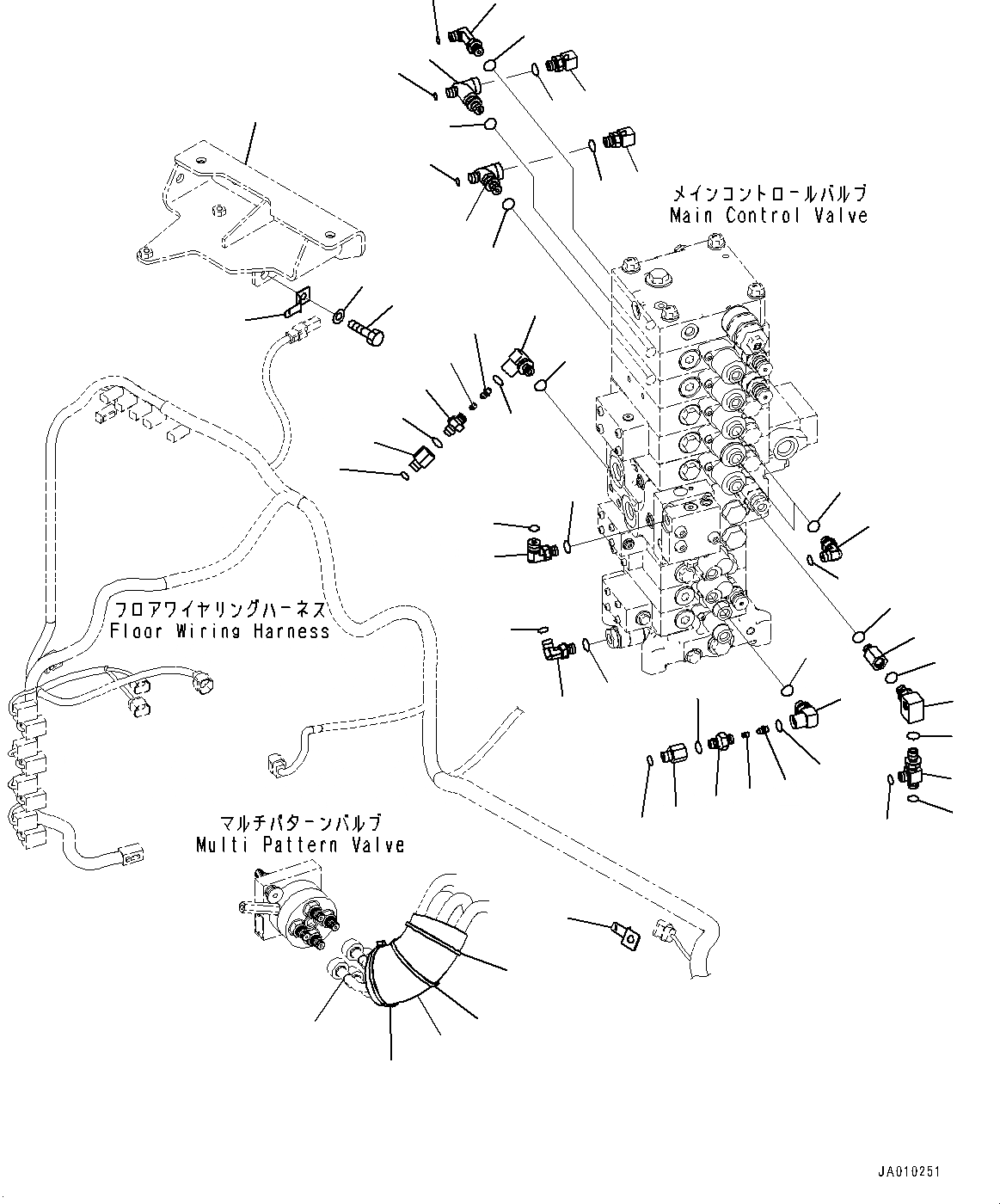 メインコントロールバルブ
Main Control Valve

フロアワイヤリングハーネス
Floor Wiring Harness

マルチパターンバルブ
Multi Pattern Valve

JA010251