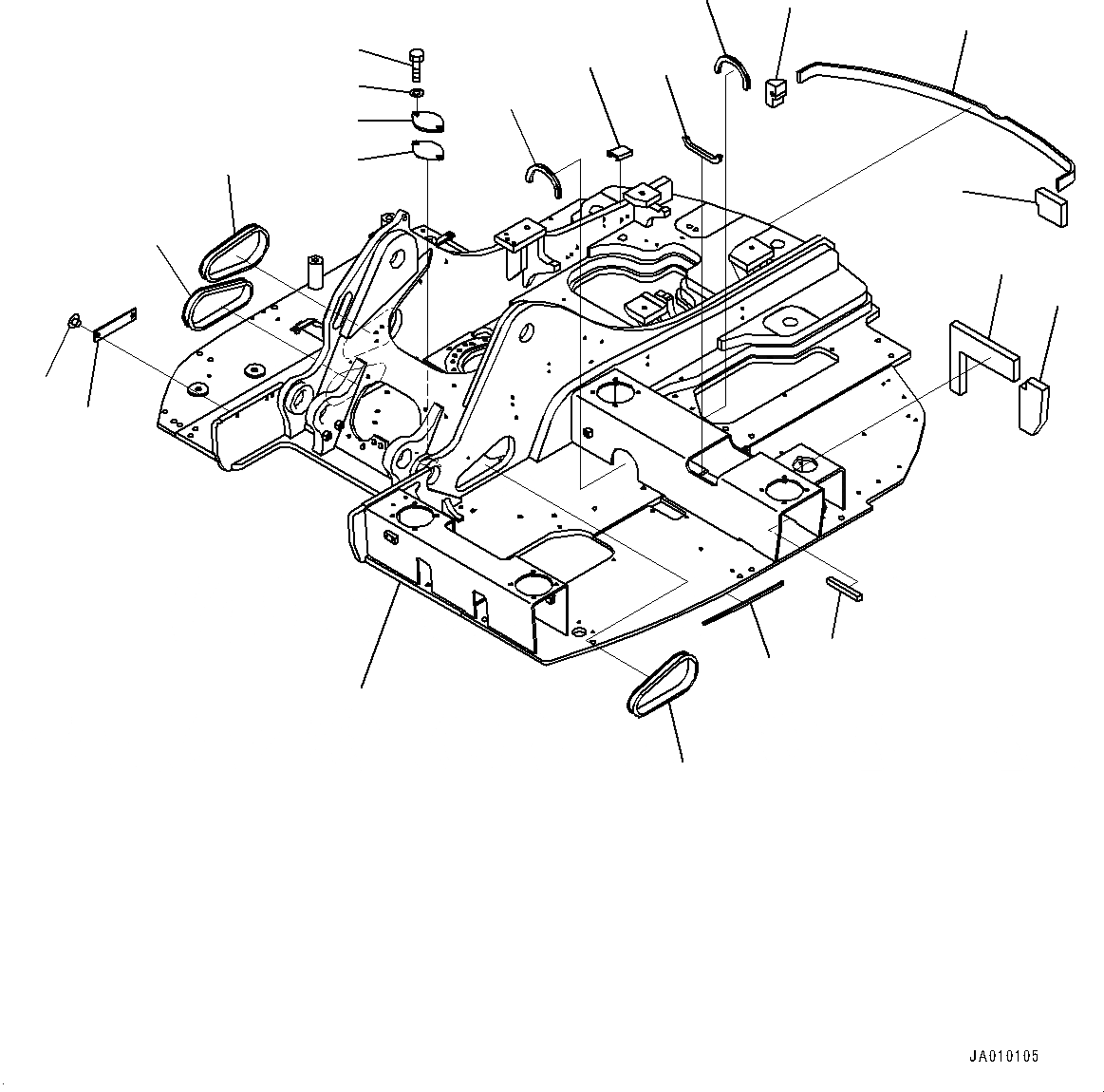 JA010105