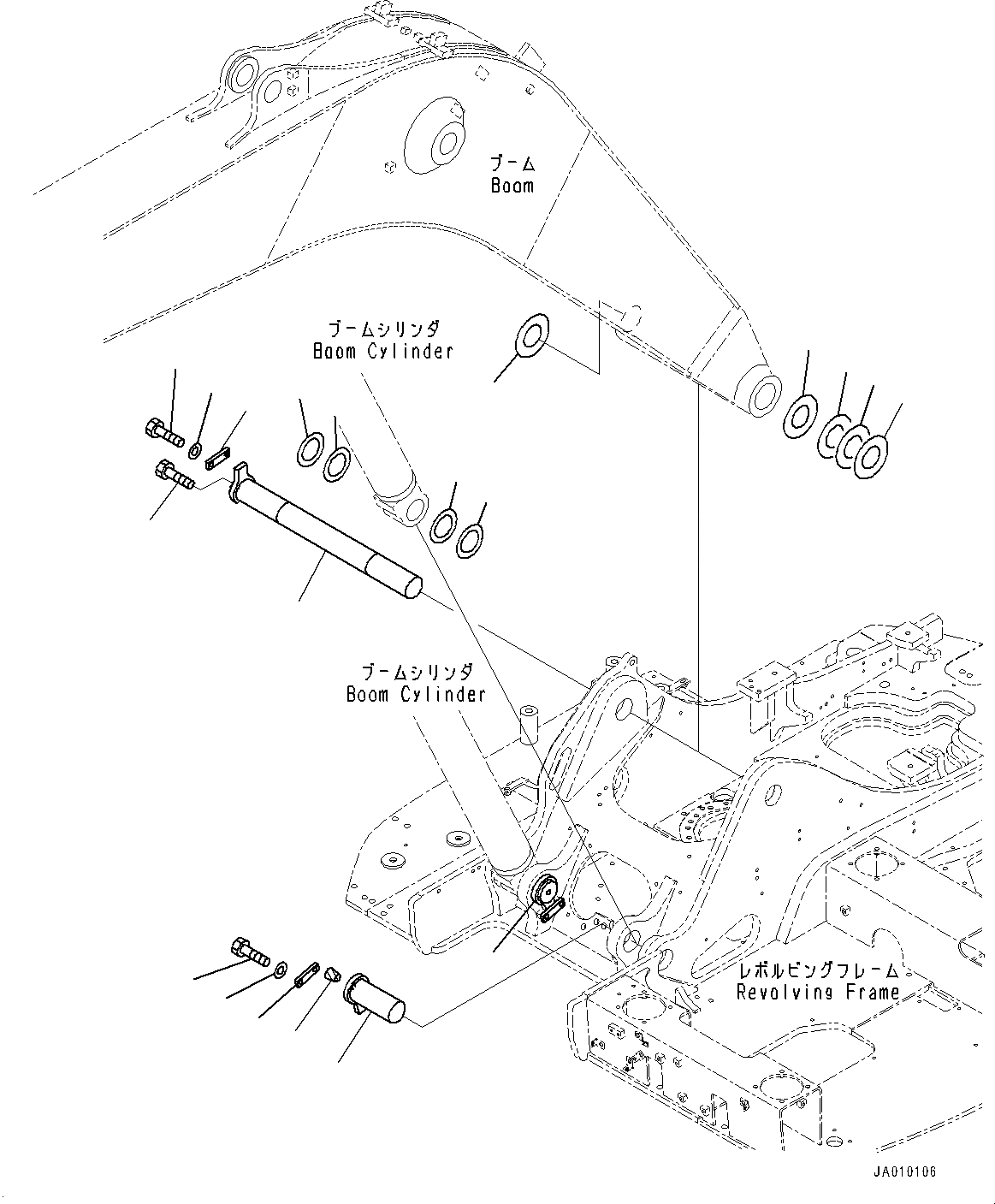 ブーム
Boom

ブームシリンダ
Boom Cylinder

ブームシリンダ
Boom Cylinder

レボルビングフレーム
Revolving Frame

JA010106