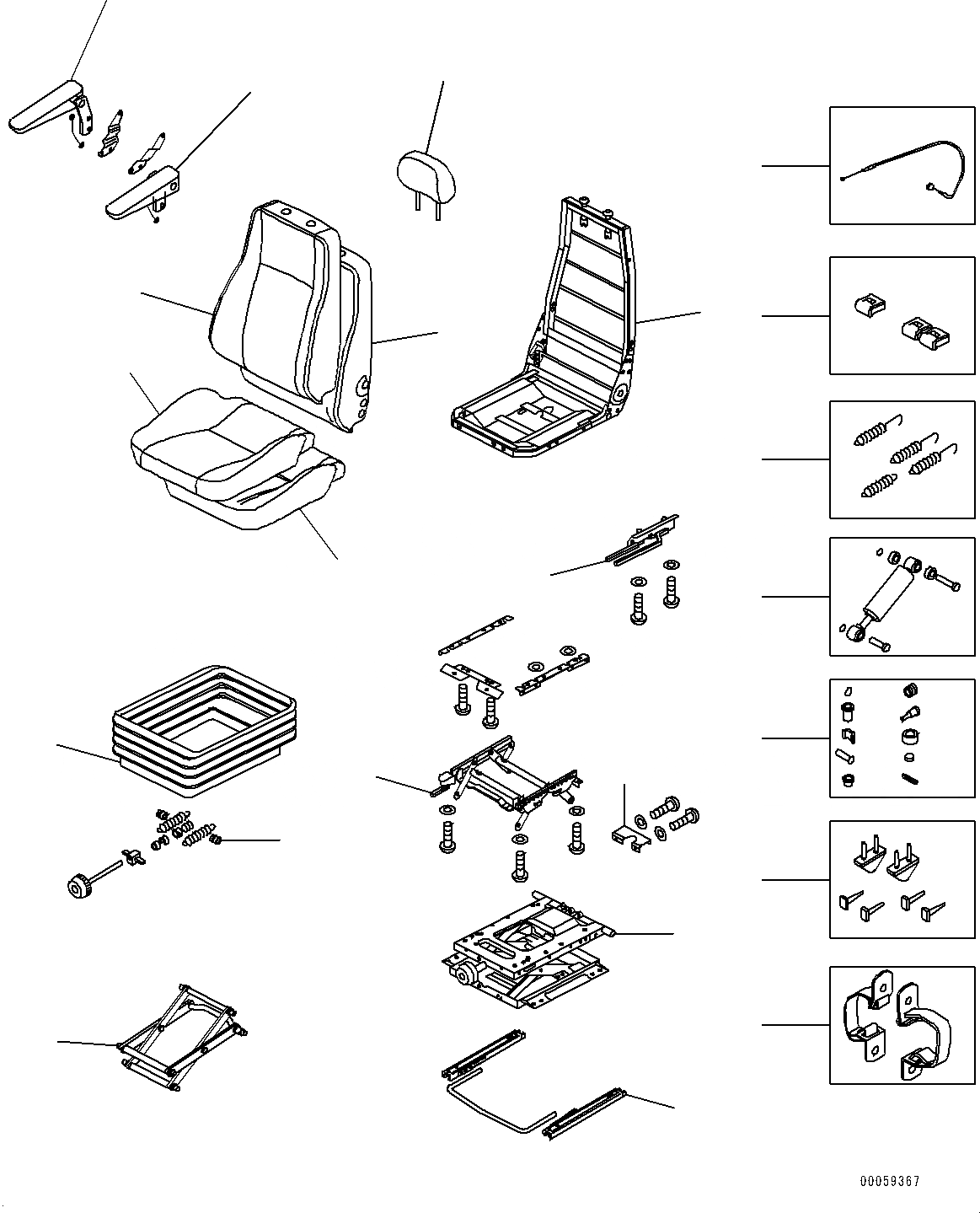 00059367