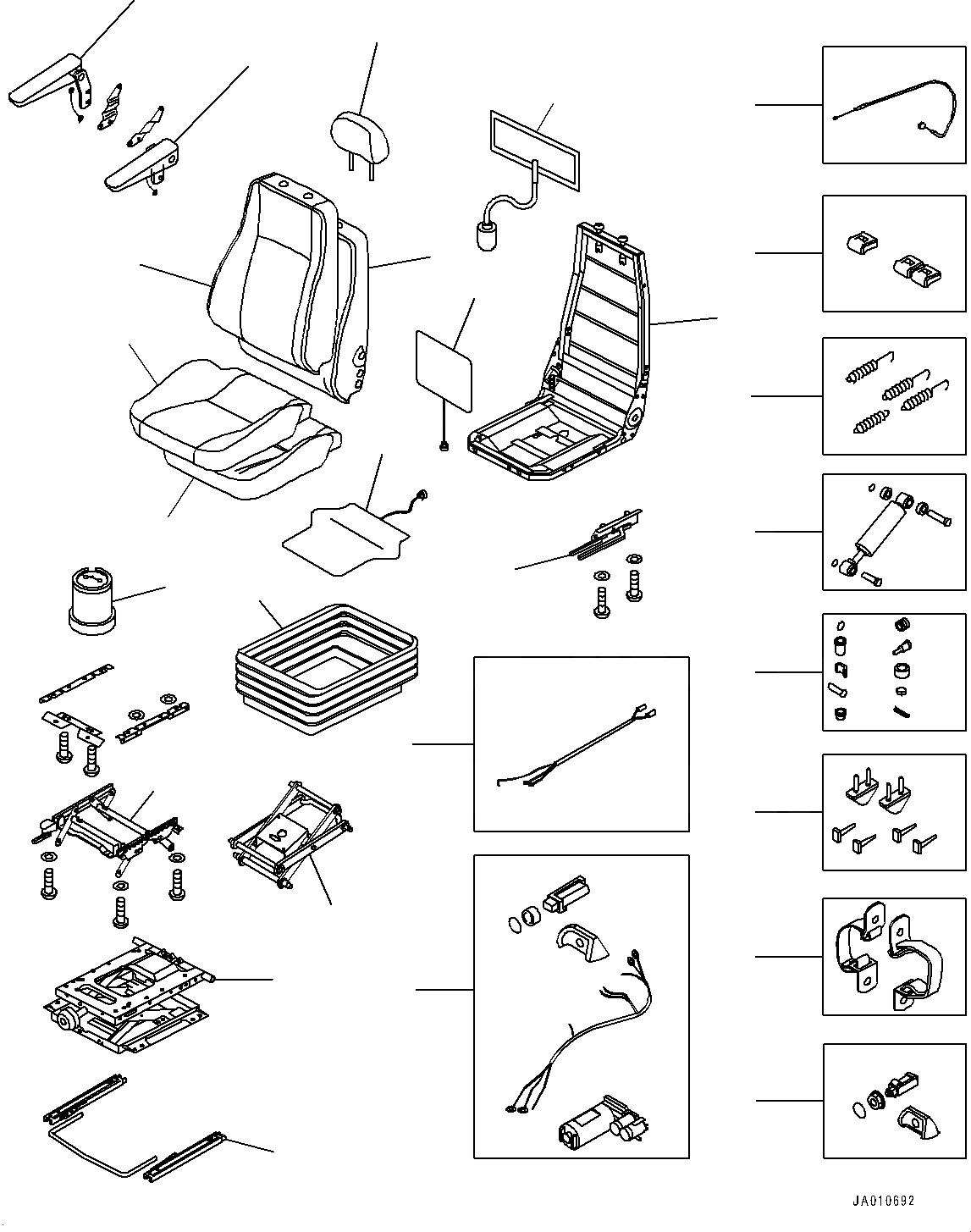 JA010692