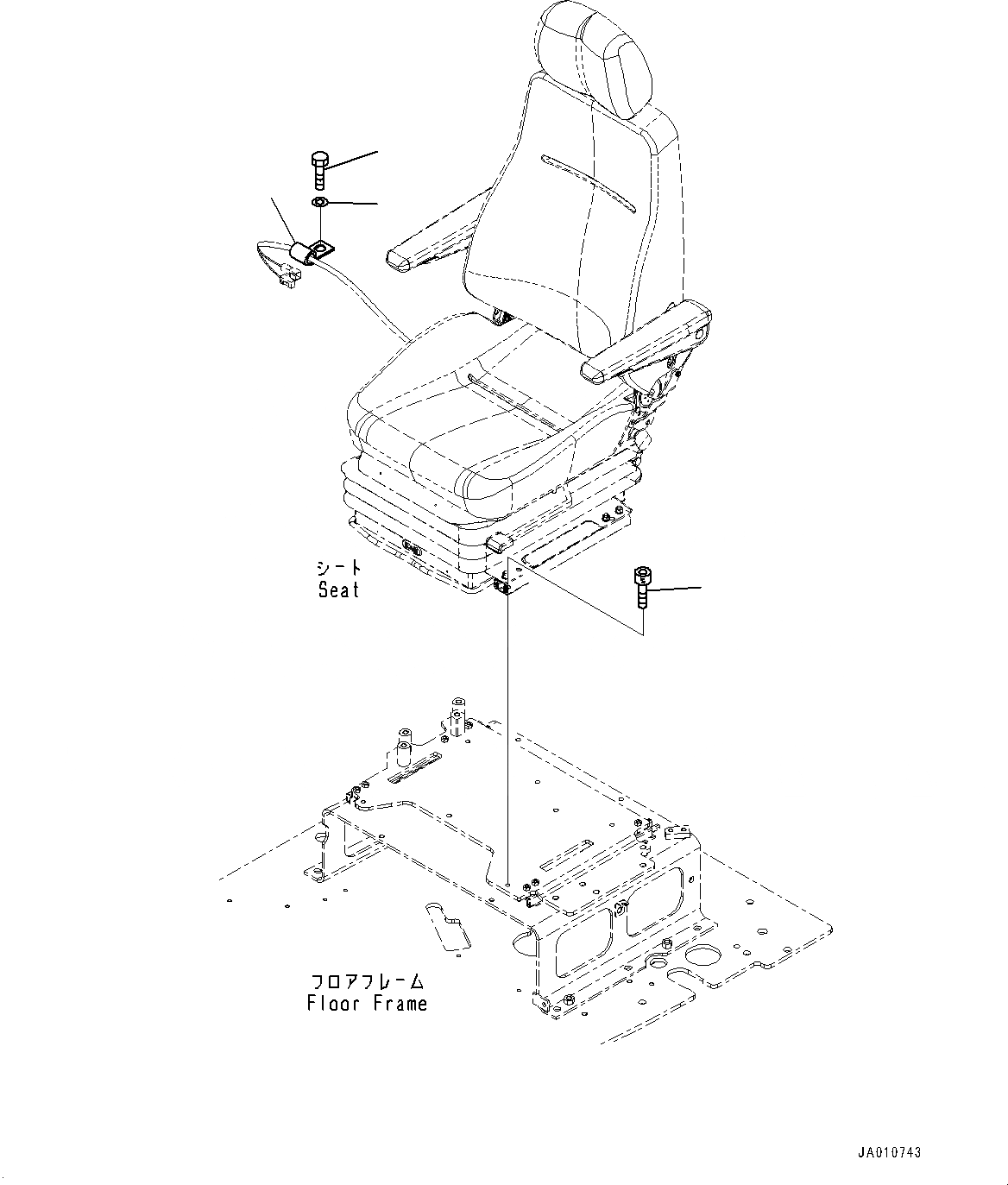 シート
Seat

フロアフレーム
Floor Frame

JA010743