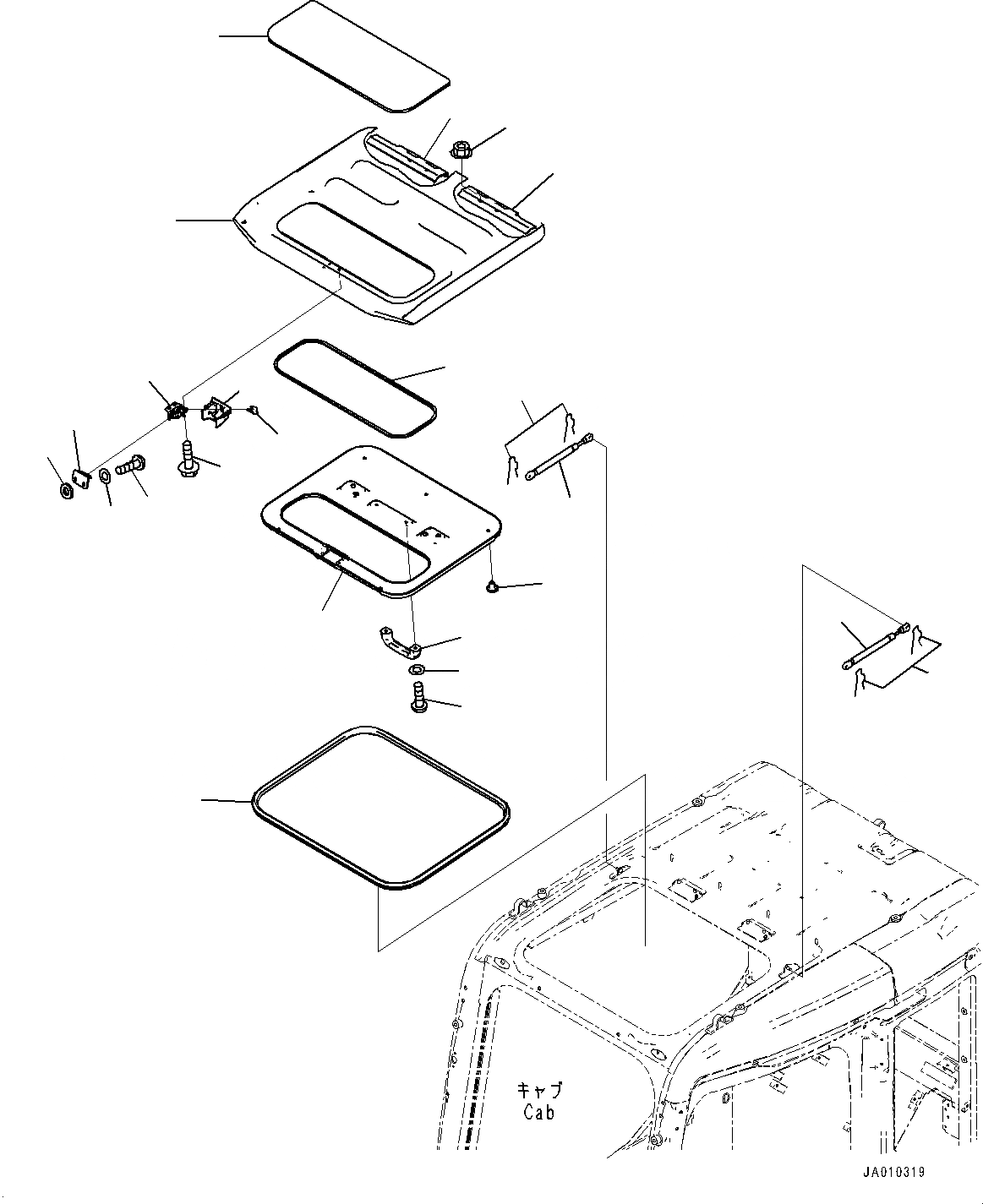 キャブ
Cab

JA010319