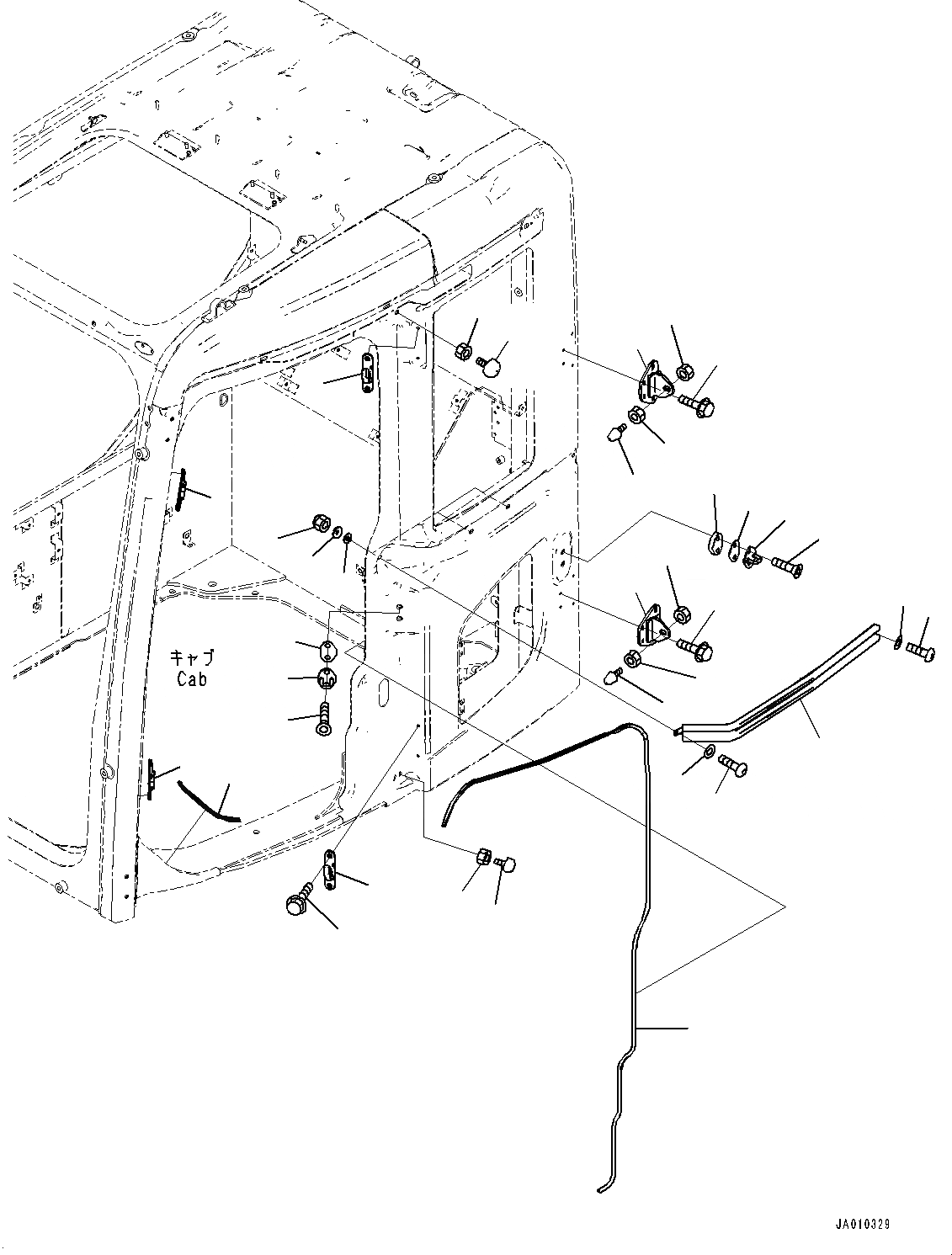 キャブ
Cab

JA010329