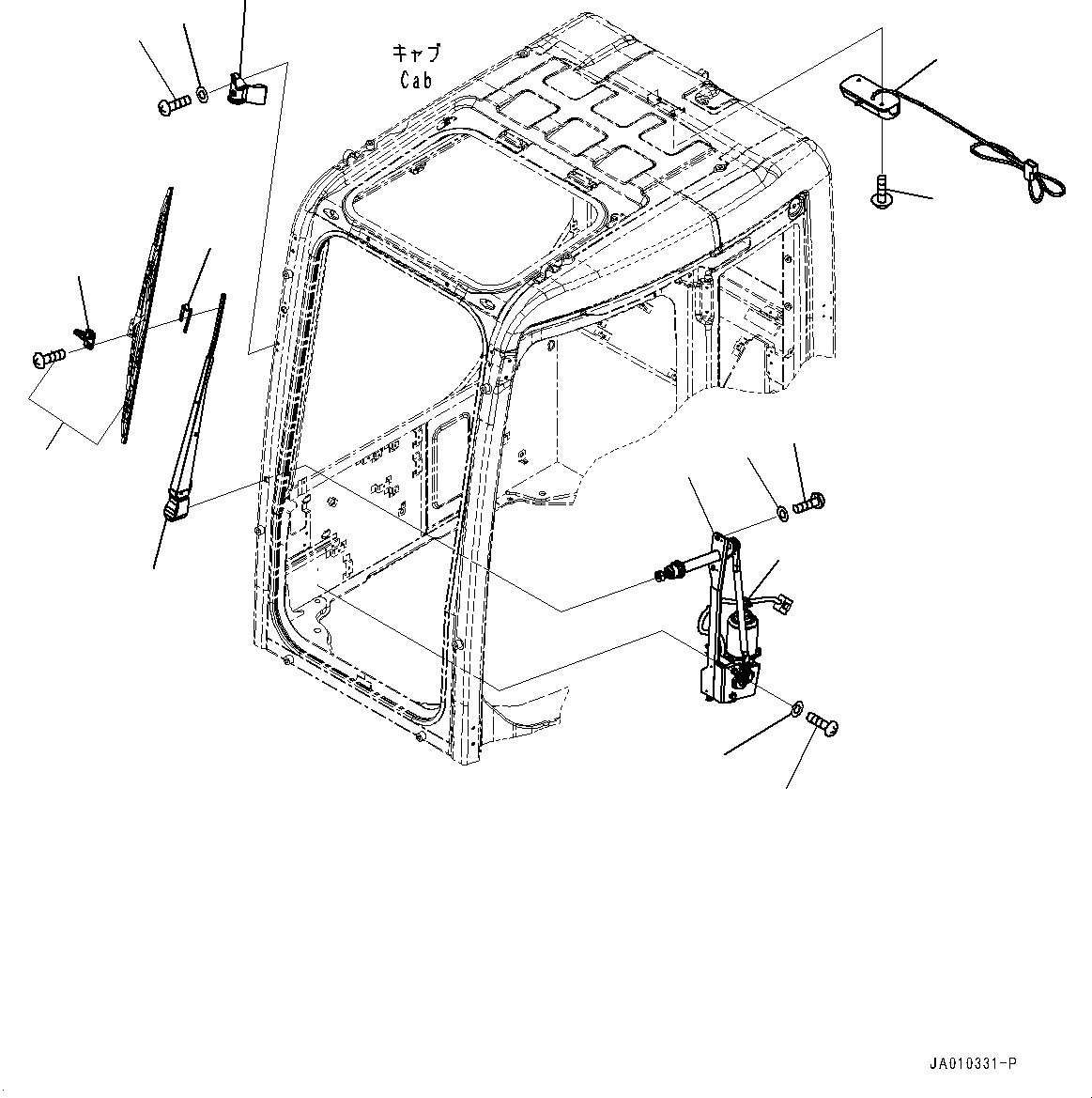 キャブ
Cab

JA010331-P