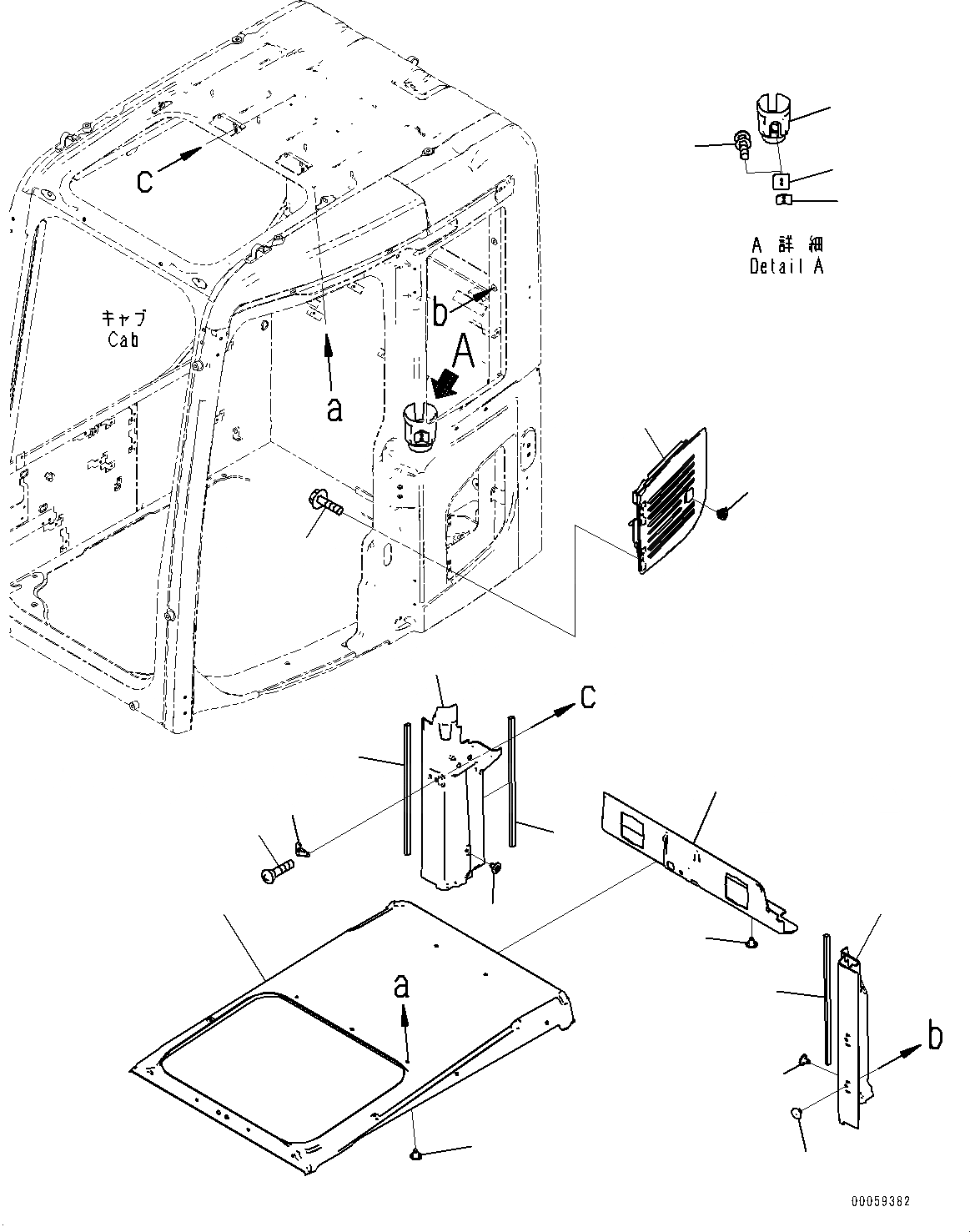 c
キャブ
Cab
b
A
a
A 詳細
Detail A
c
a
b
00059382