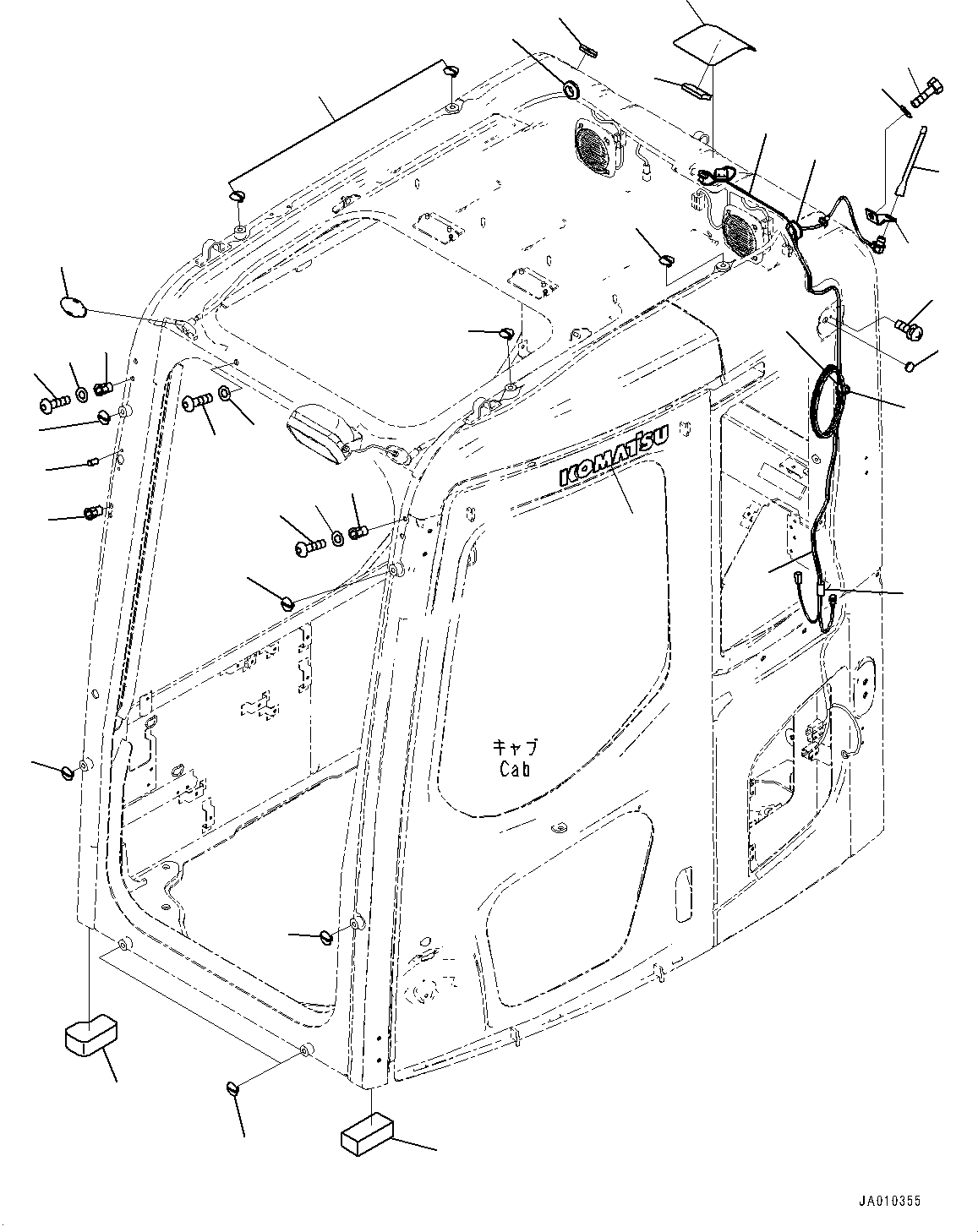 KOMATSU

キャブ
Cab

JA010355