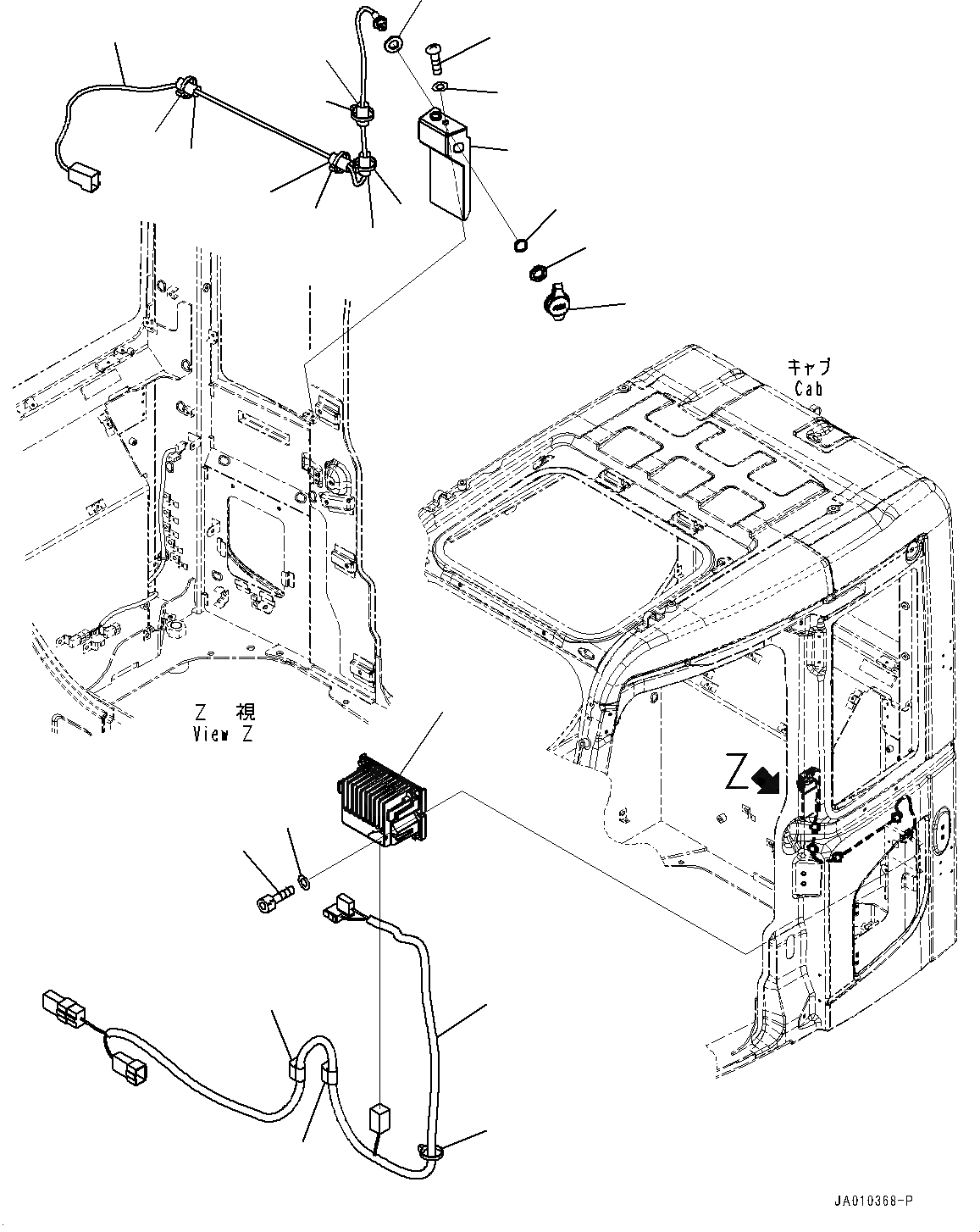 キャブ
Cab

Z 視
View Z

Z

JA010368-P