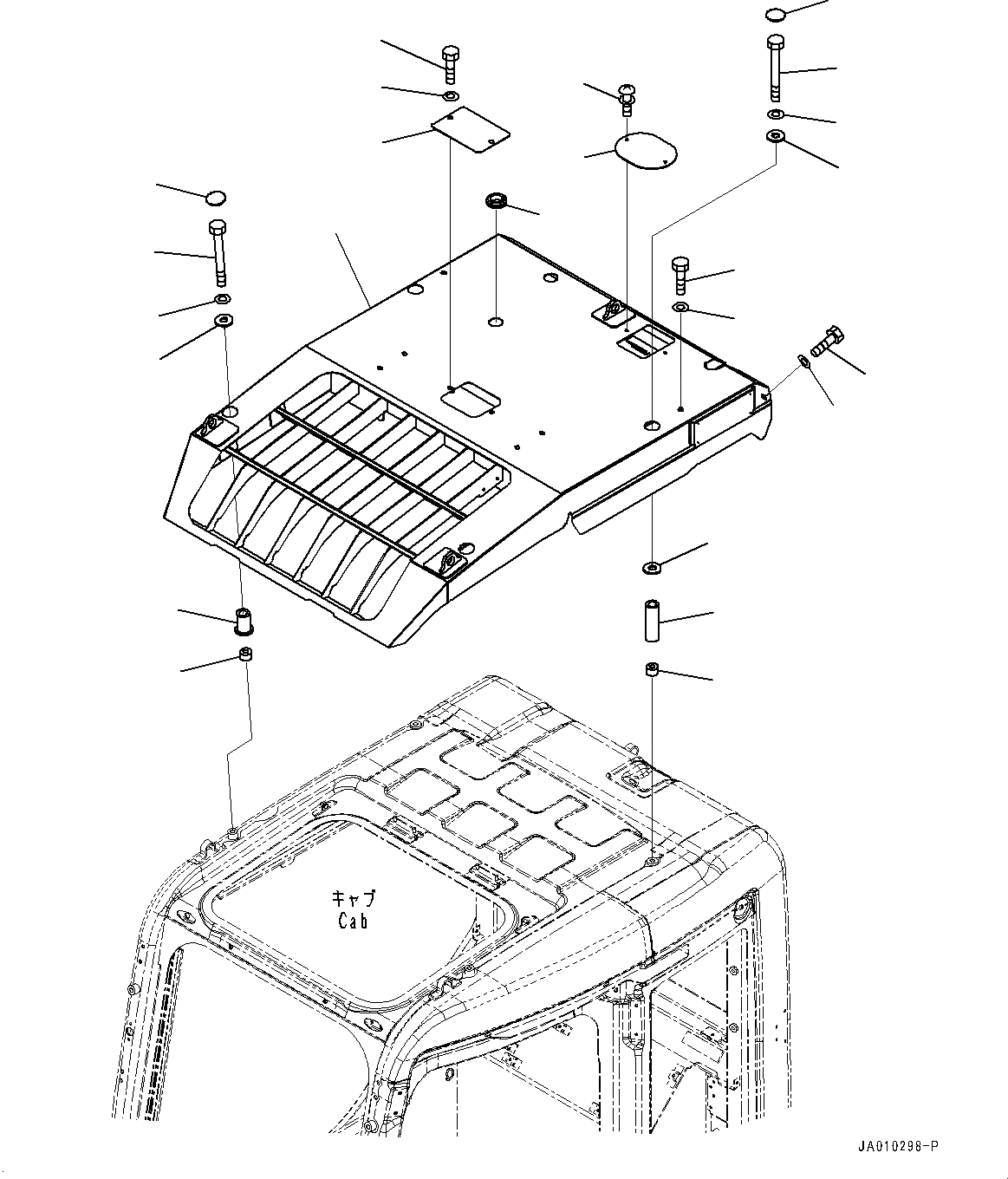 キャブ
Cab

JA010298-P