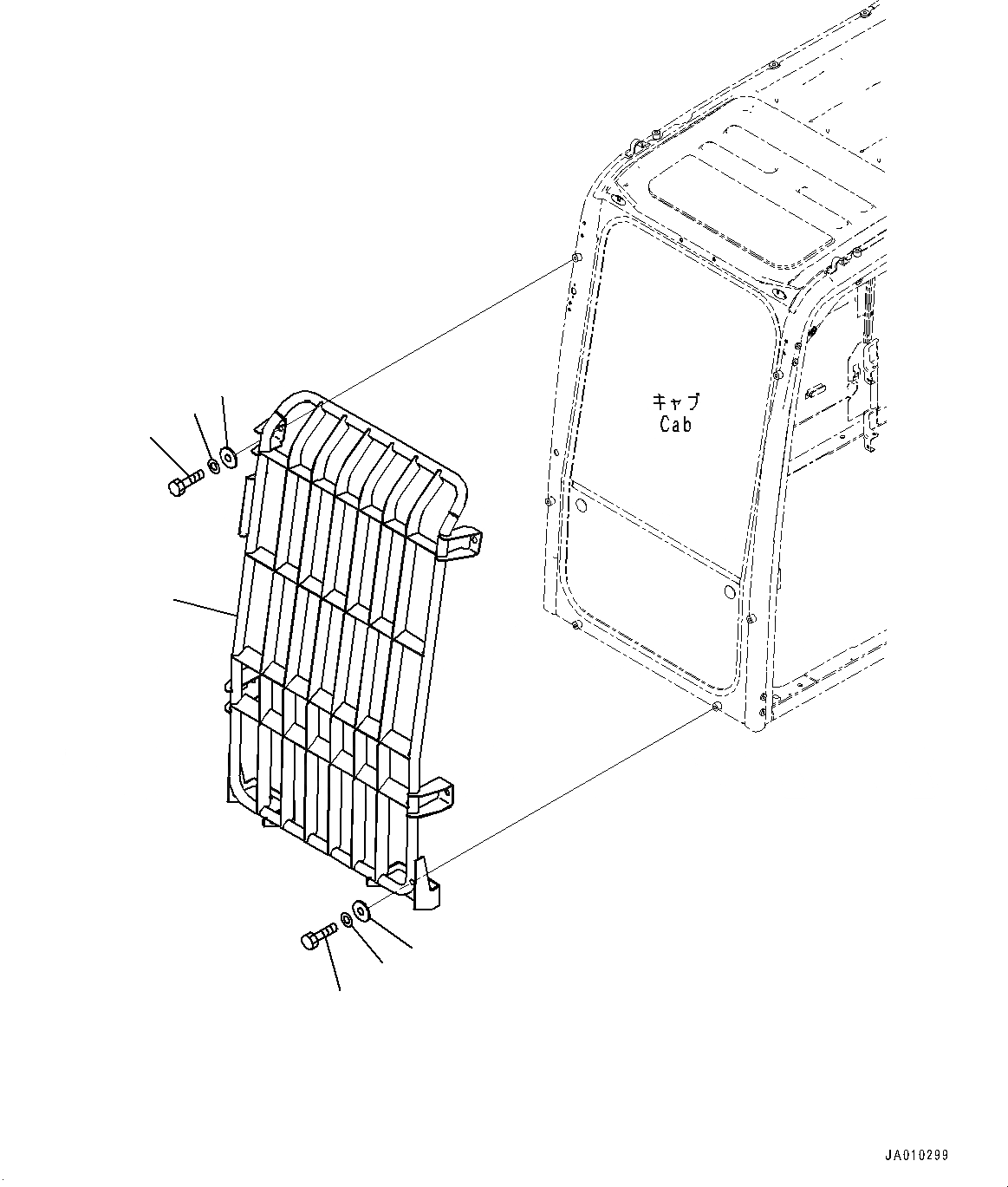 キャブ
Cab

JA010299