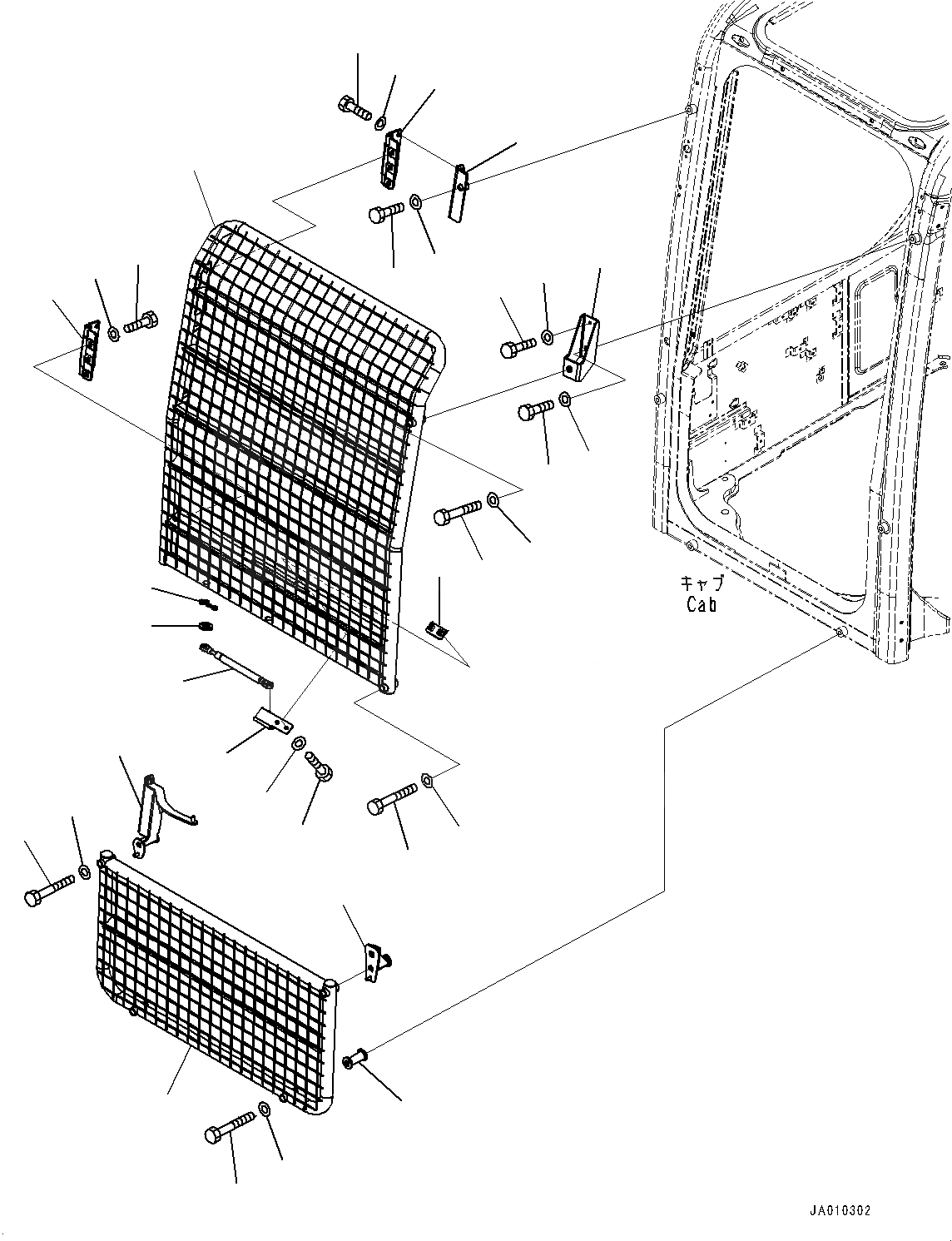 キャブ
Cab

JA010302