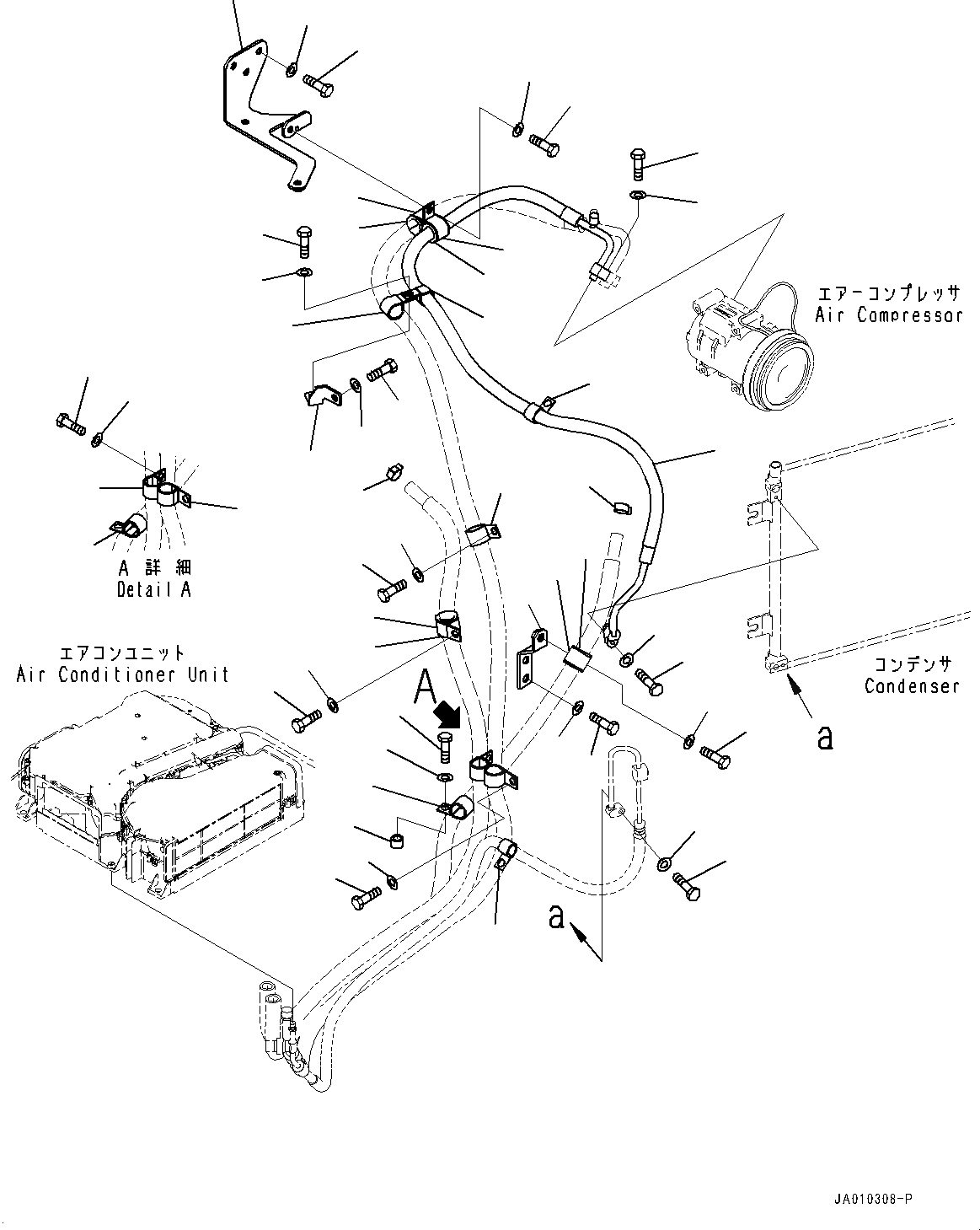 エアーコンプレッサ
Air Compressor

A 詳 細
Detail A

エアコンユニット
Air Conditioner Unit

A

コンデンサ
Condenser

a

a

JA010308-P