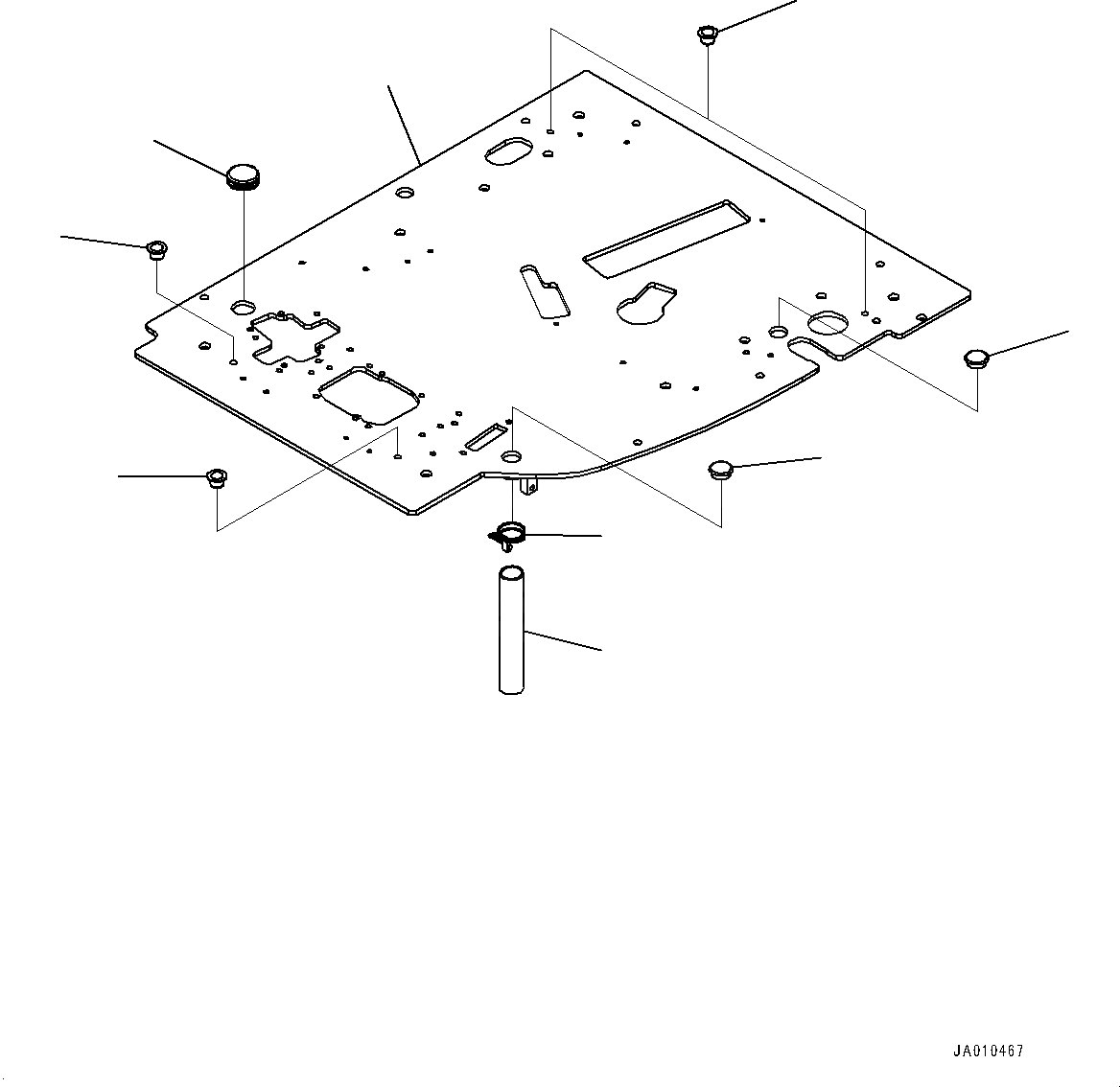 JA010467