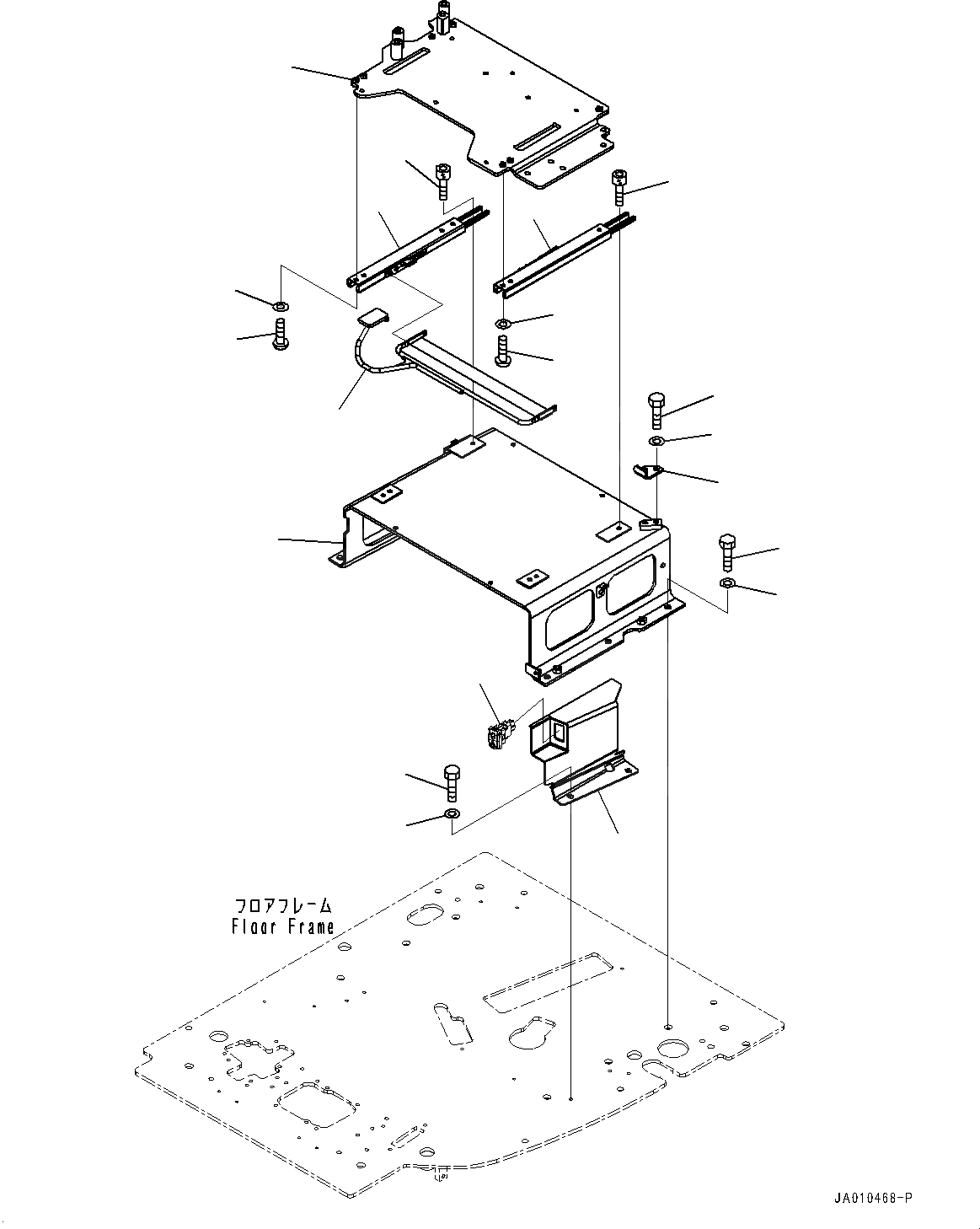 フロアフレーム
Floor Frame

JA010468-P