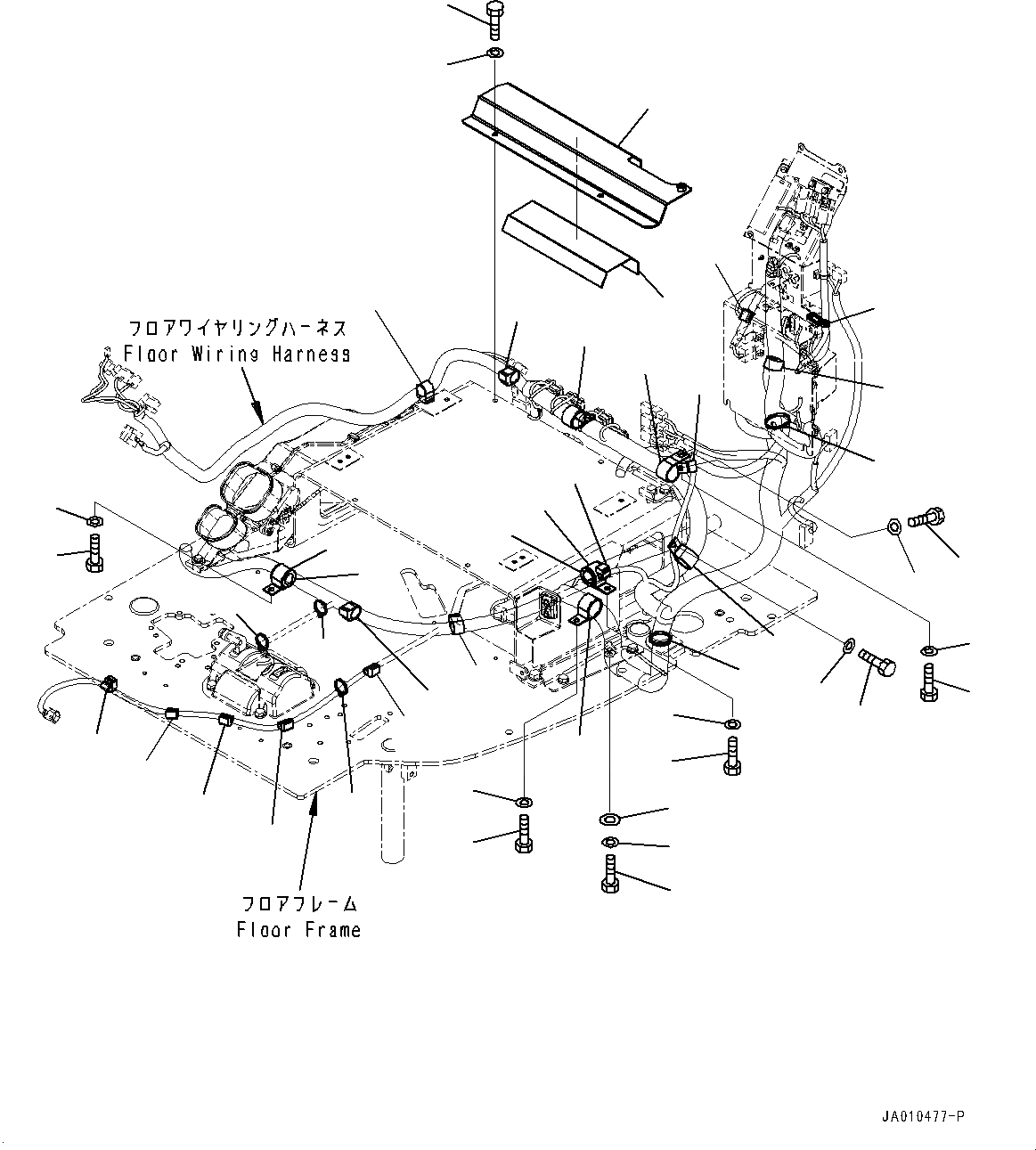 フロアワイヤリングハーネス
Floor Wiring Harness

フロアフレーム
Floor Frame

JA010477-P