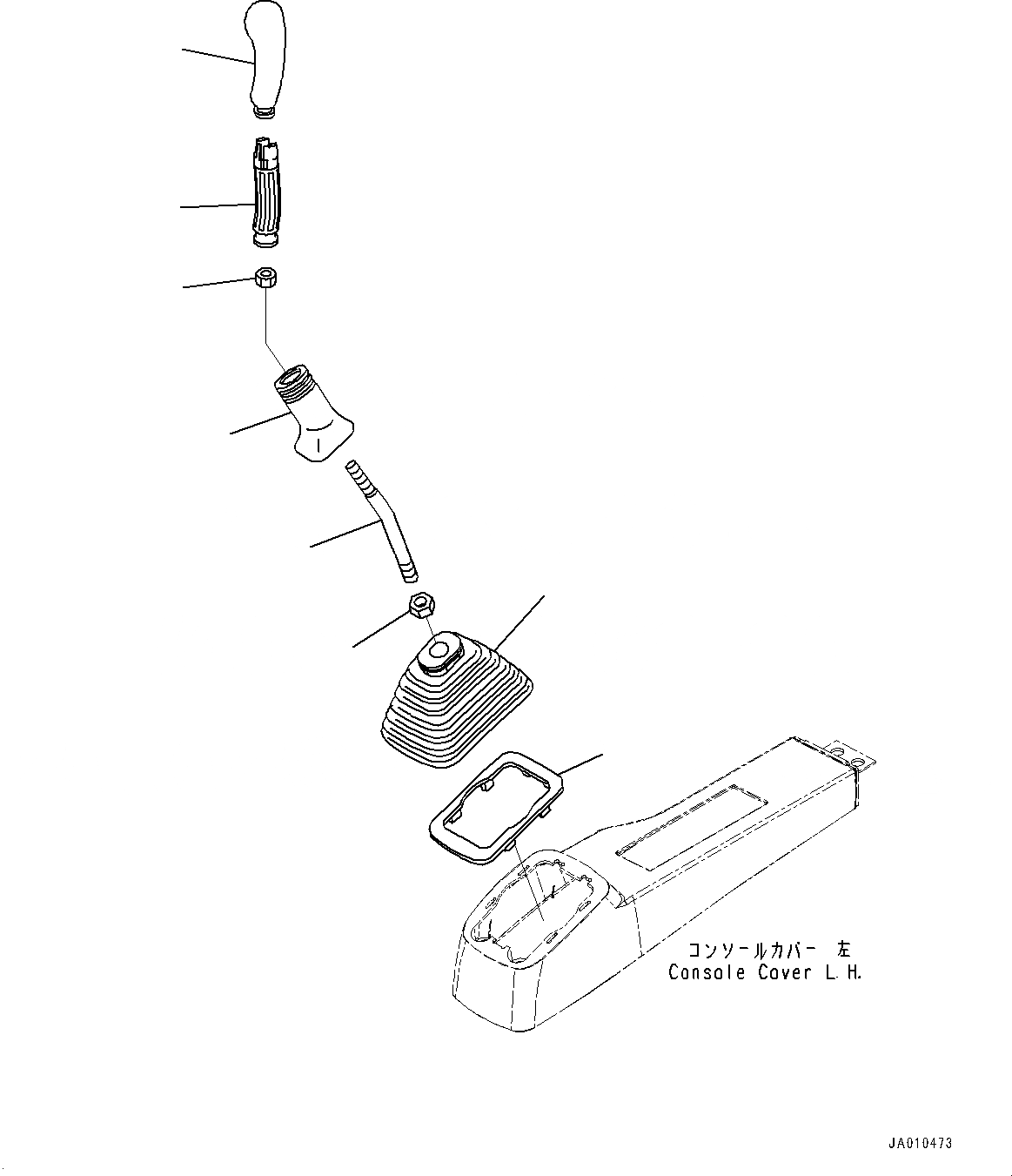 コンソールカバー 左
Console Cover L.H.

JA010473