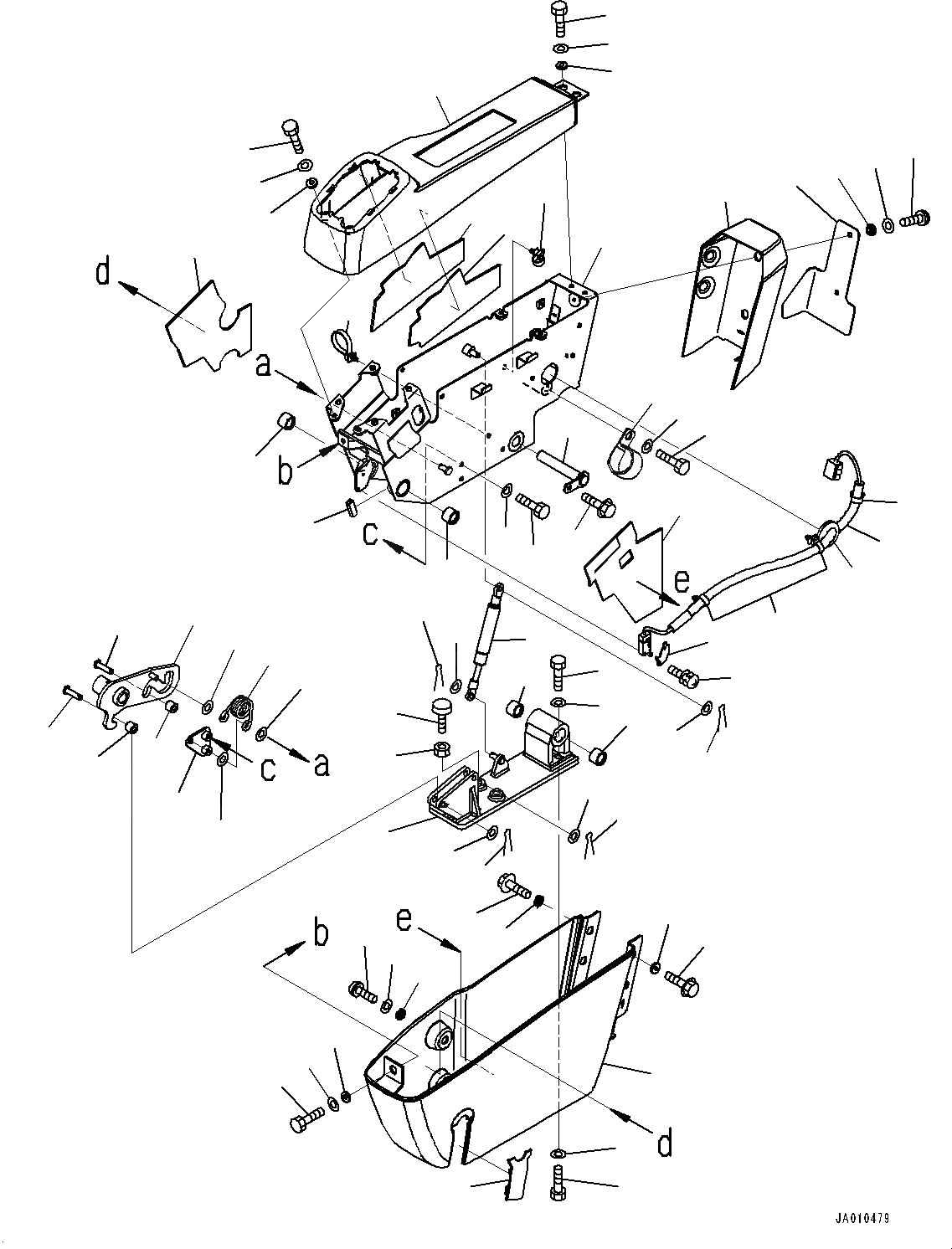 d
a
b
c
e
c
a
b
e
d
JA010479