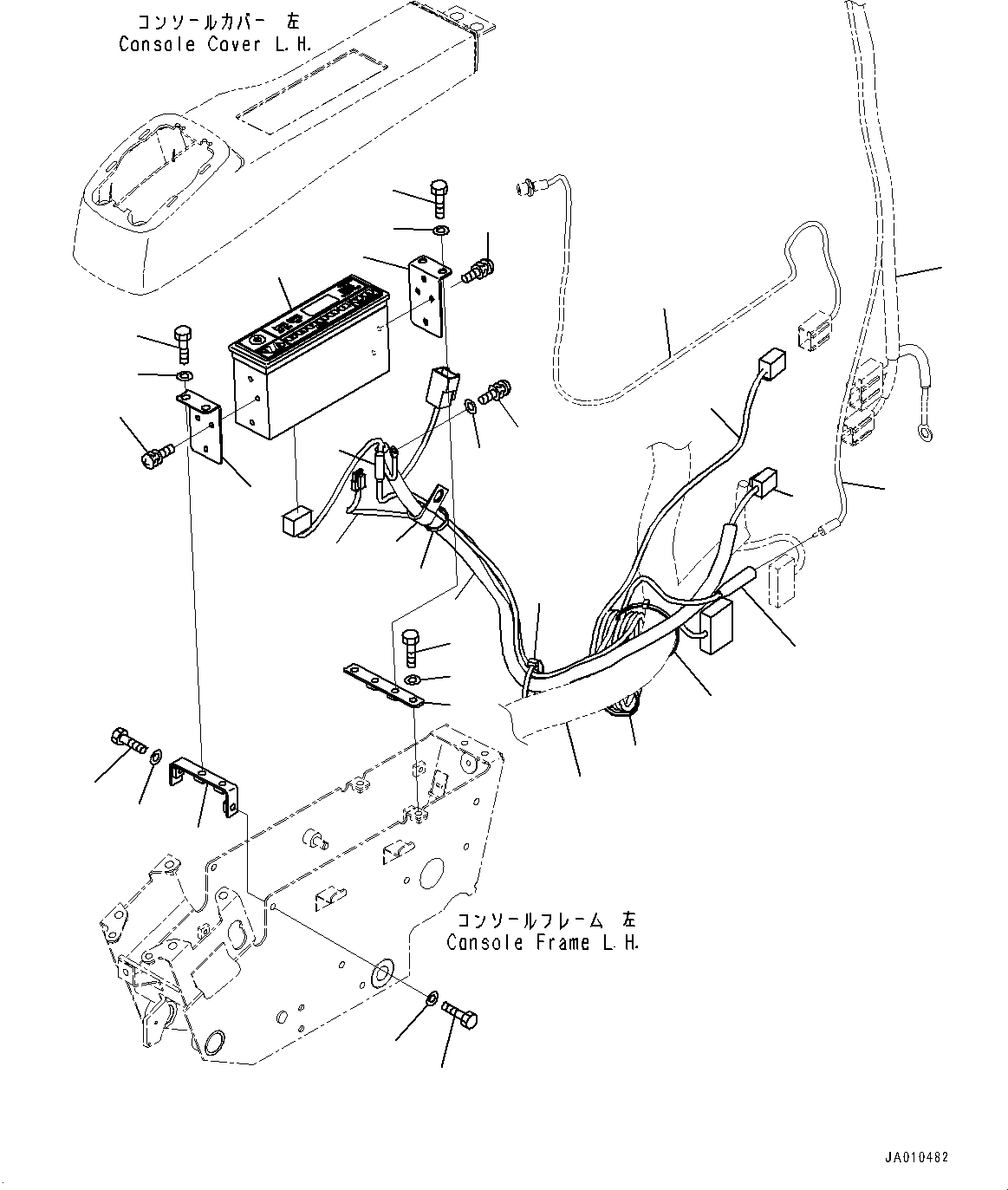 コンソールカバー 左
Console Cover L.H.

コンソールフレーム 左
Console Frame L.H.

JA010482