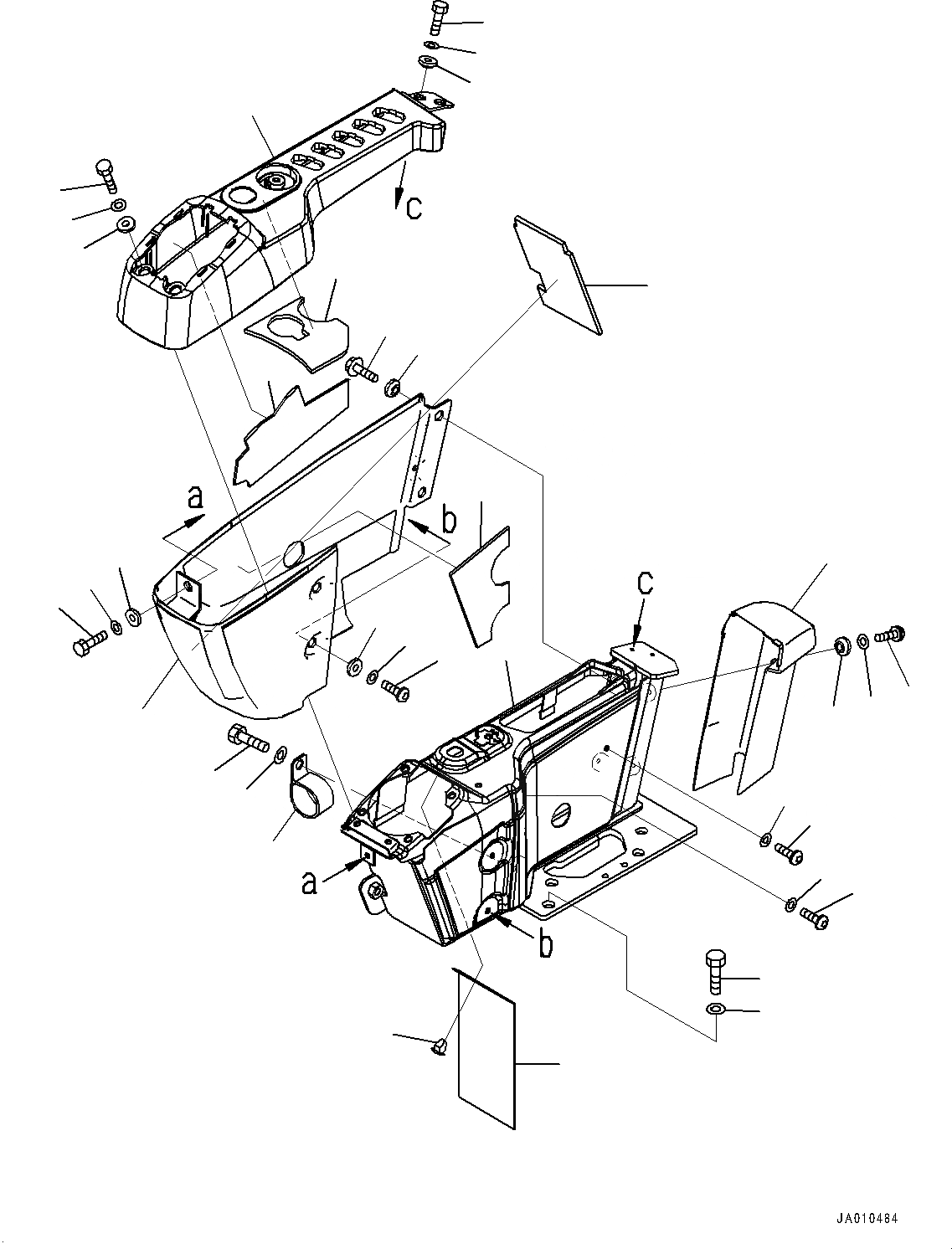 c

a

b

c

a

b

JA010484