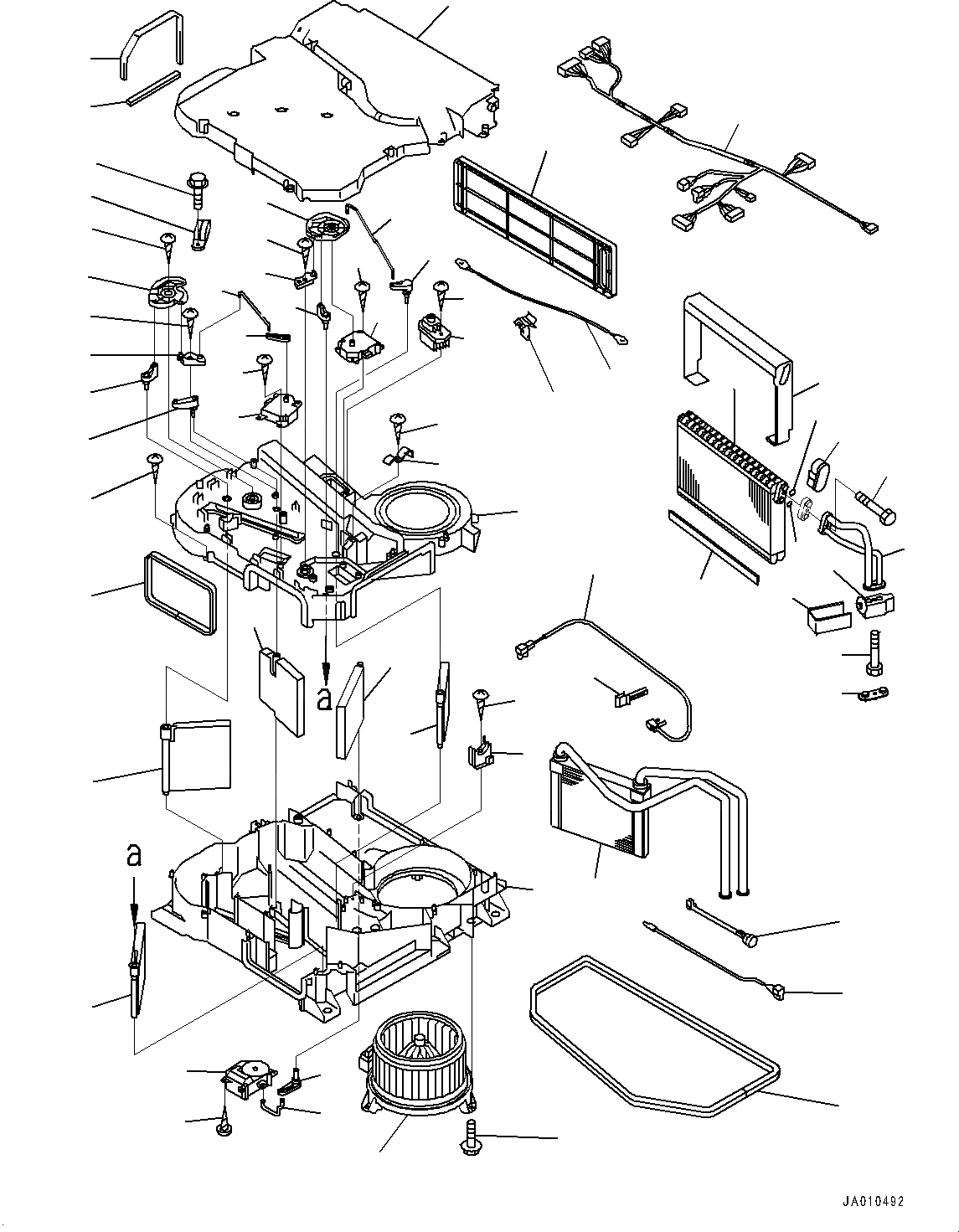 a
a
JA010492