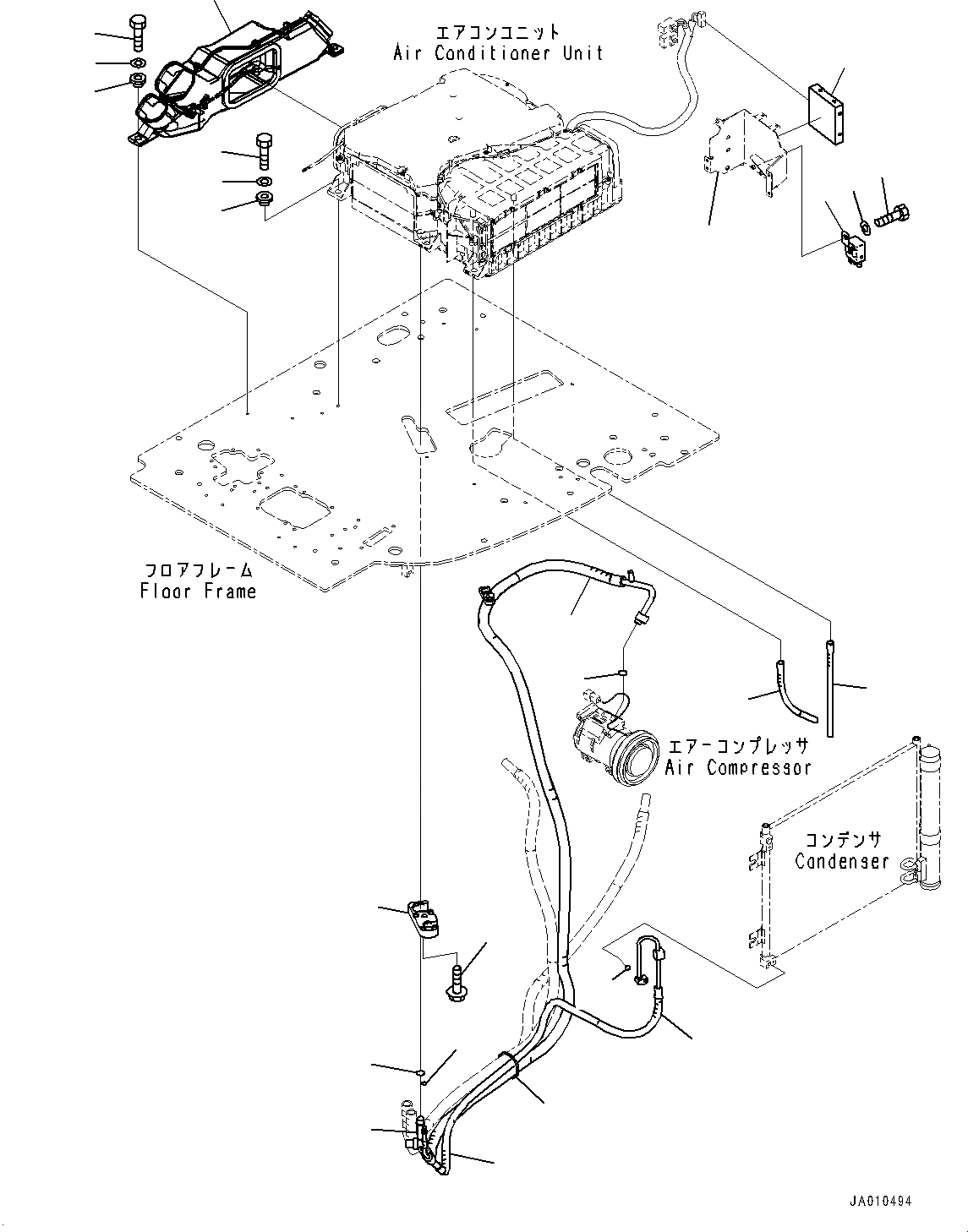 エアコンユニット
Air Conditioner Unit

フロアフレーム
Floor Frame

エアーコンプレッサ
Air Compressor

コンデンサ
Condenser

JA010494