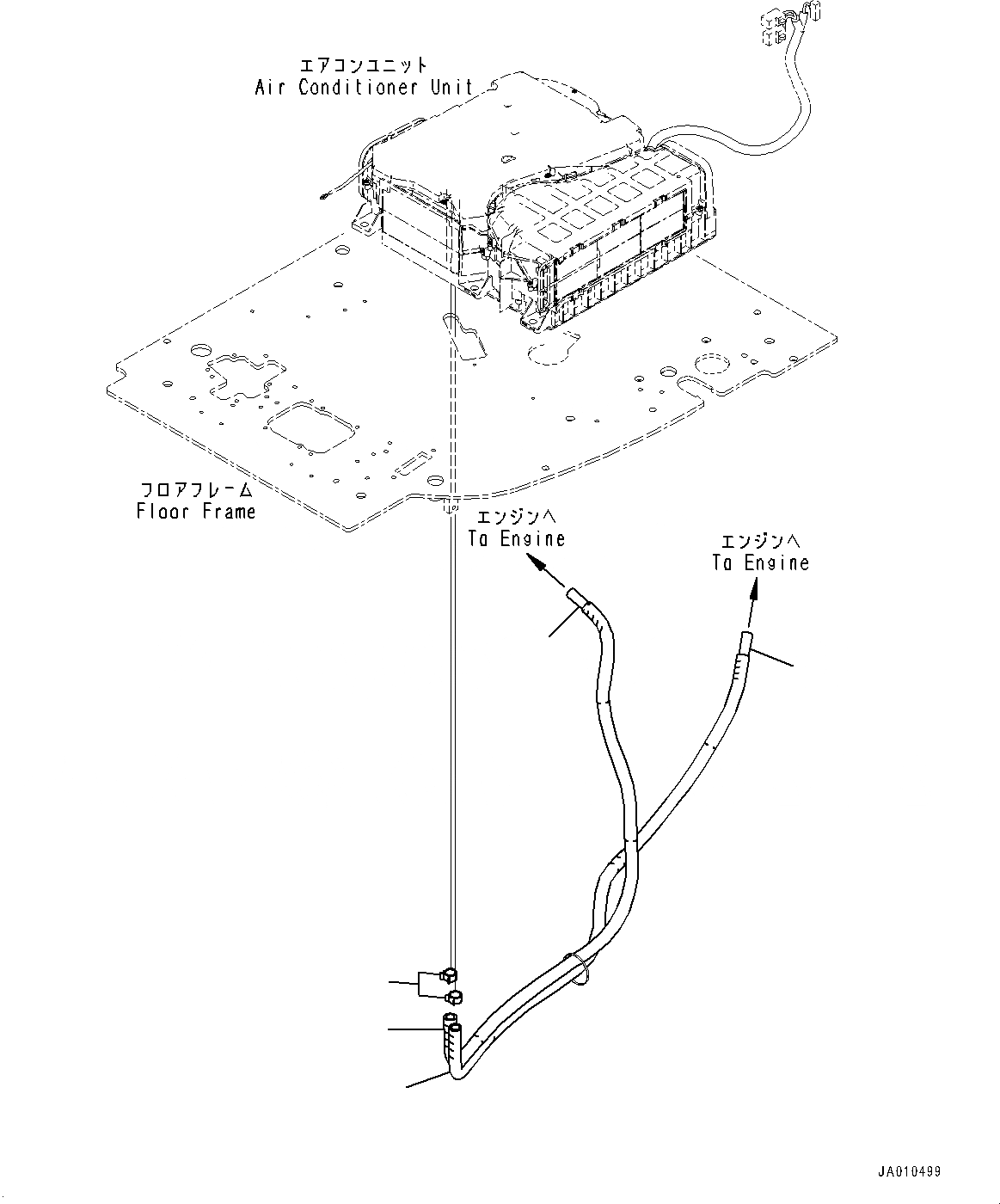 エアコンユニット
Air Conditioner Unit

フロアフレーム
Floor Frame

エンジンへ
To Engine

エンジンへ
To Engine

JA010499