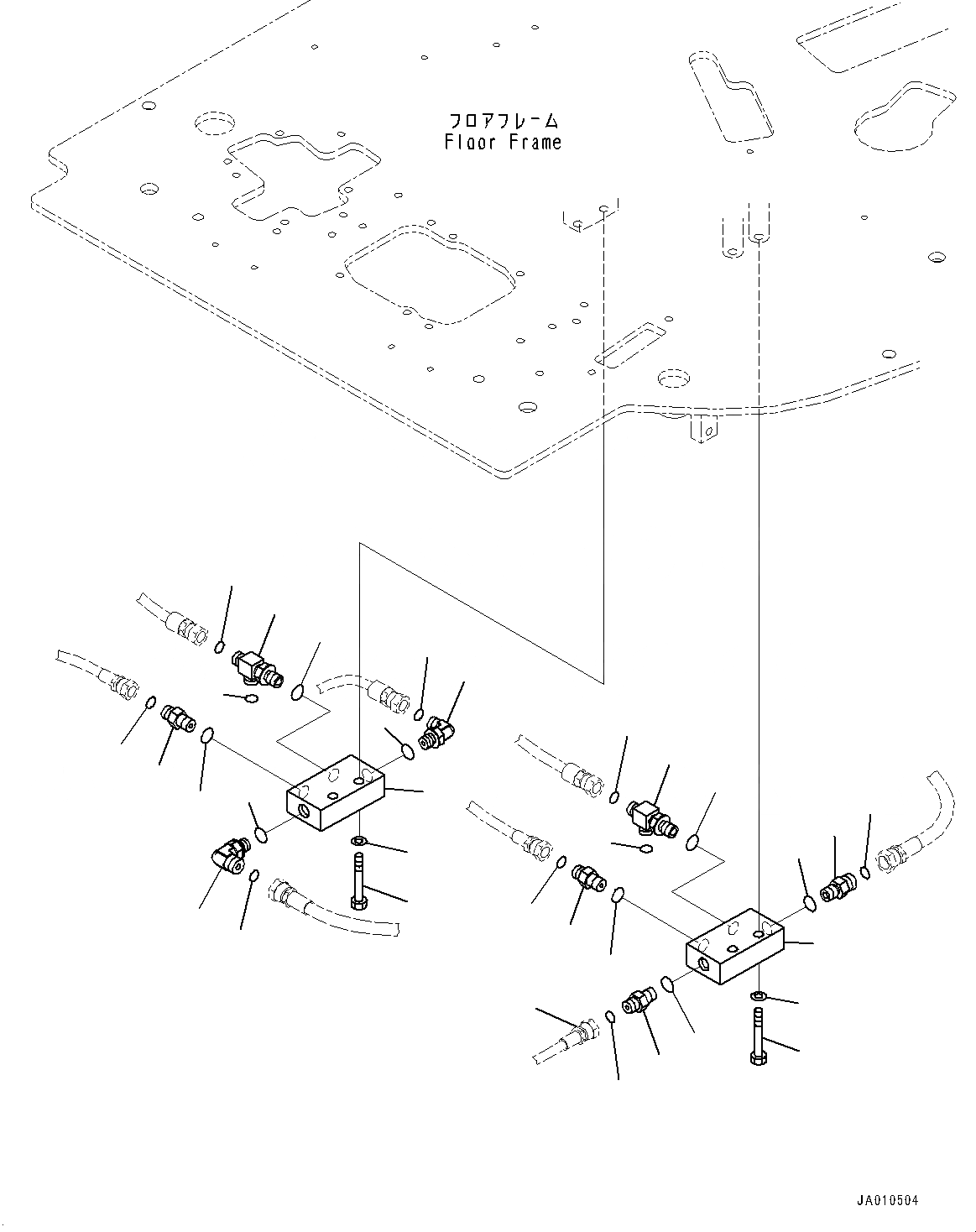 フロアフレーム
Floor Frame

JA010504