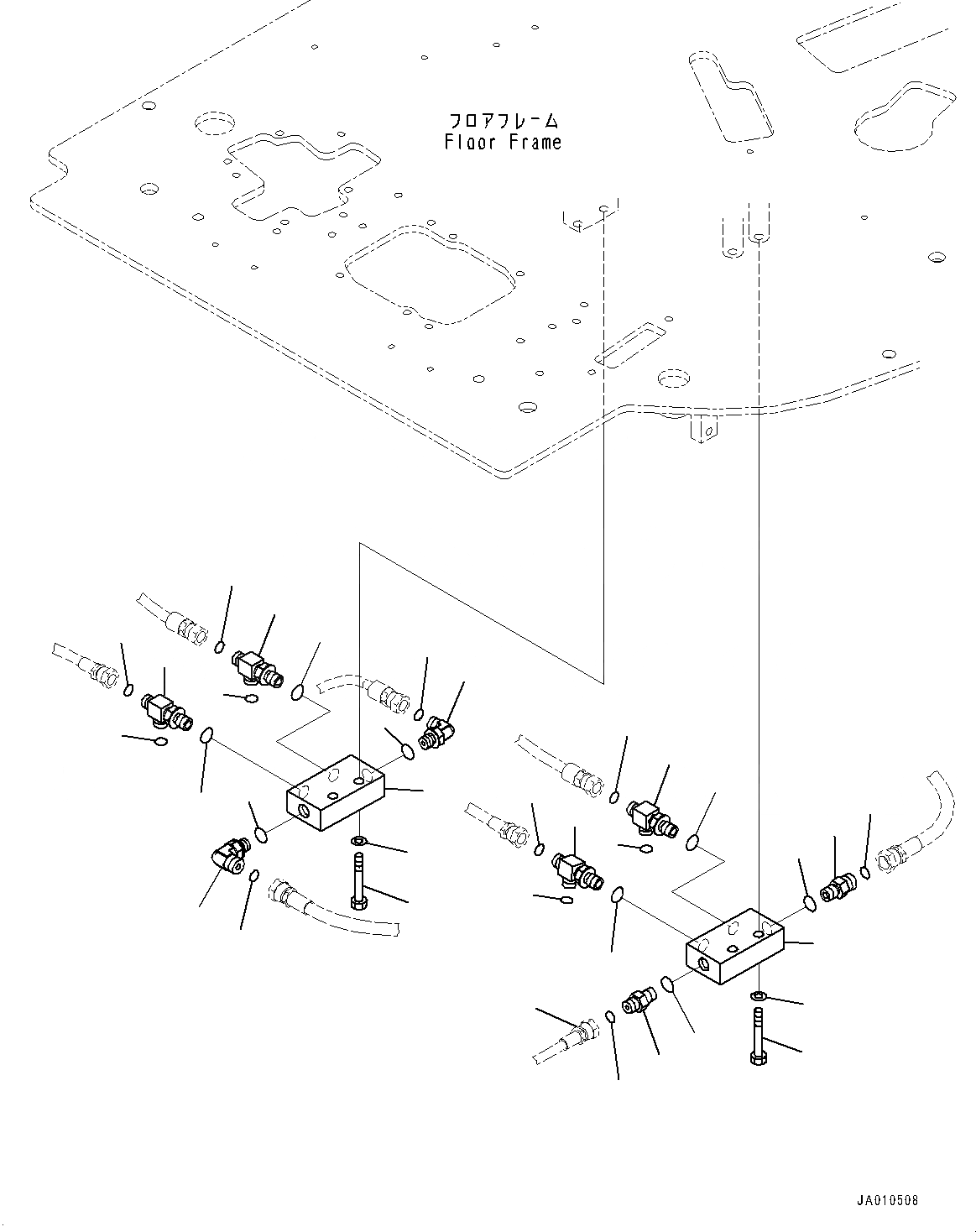 フロアフレーム
Floor Frame

JA010508