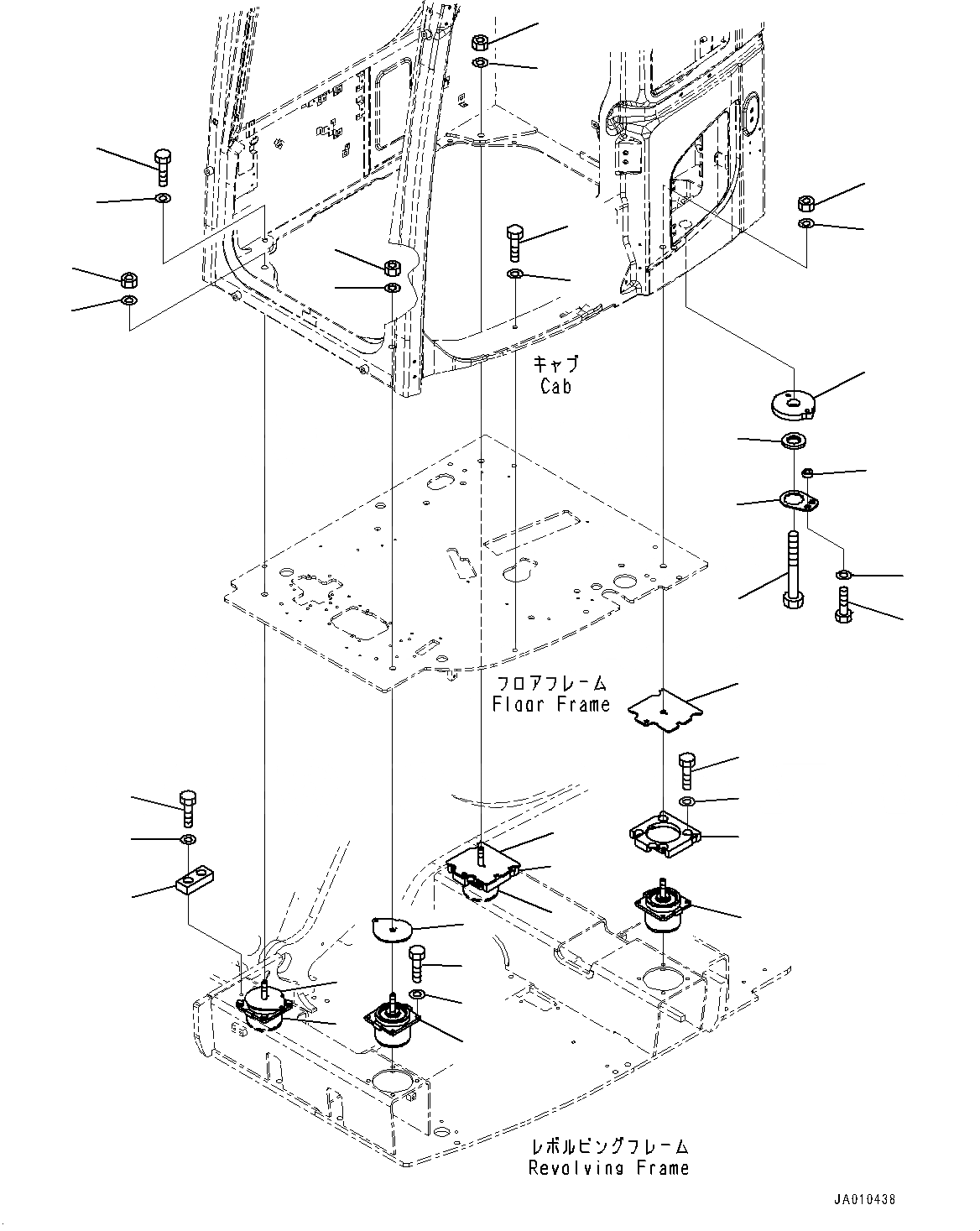 キャブ
Cab

フロアフレーム
Floor Frame

レボルビングフレーム
Revolving Frame

JA010438