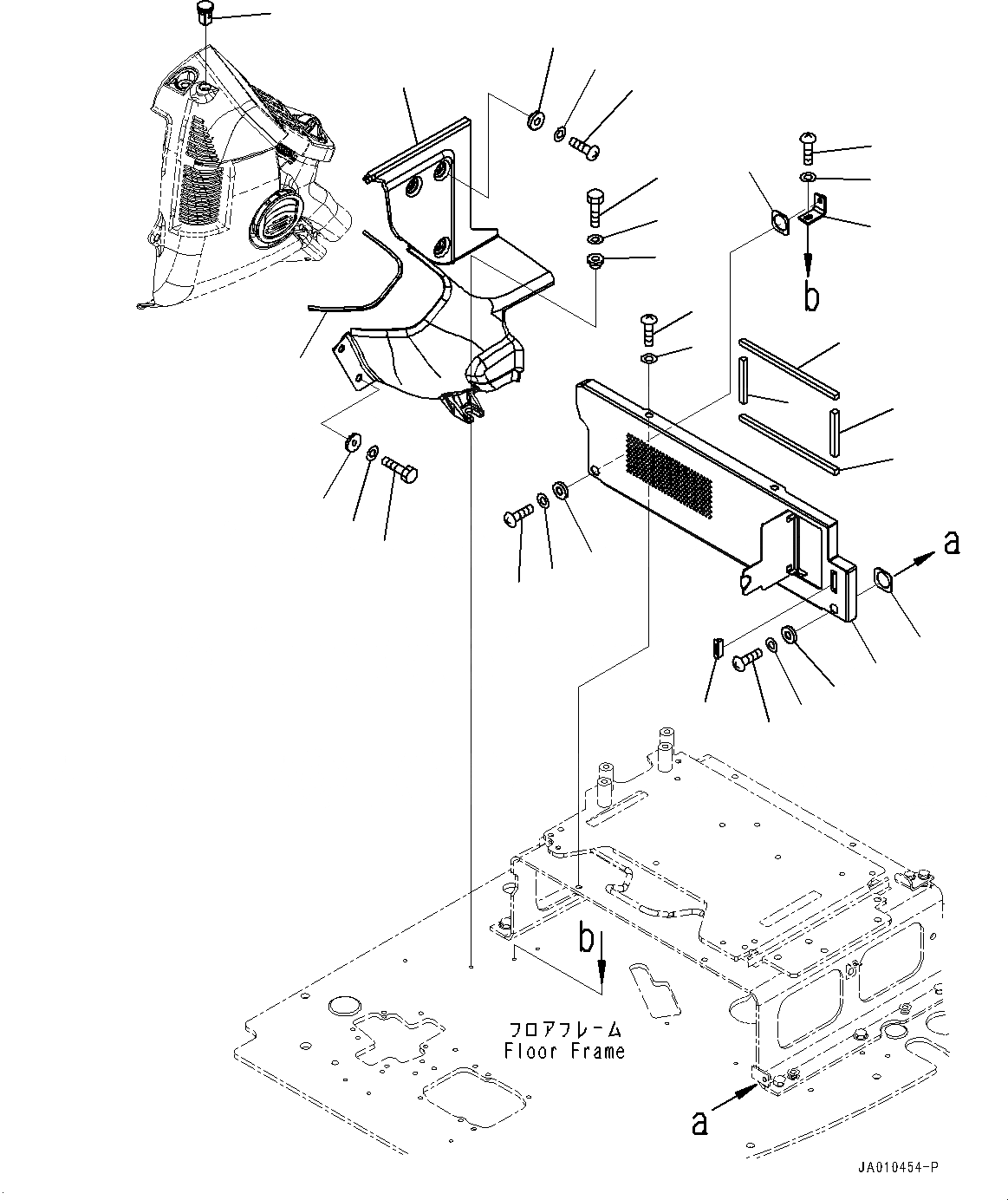 b

a

b

フロアフレーム
Floor Frame

a

JA010454-P