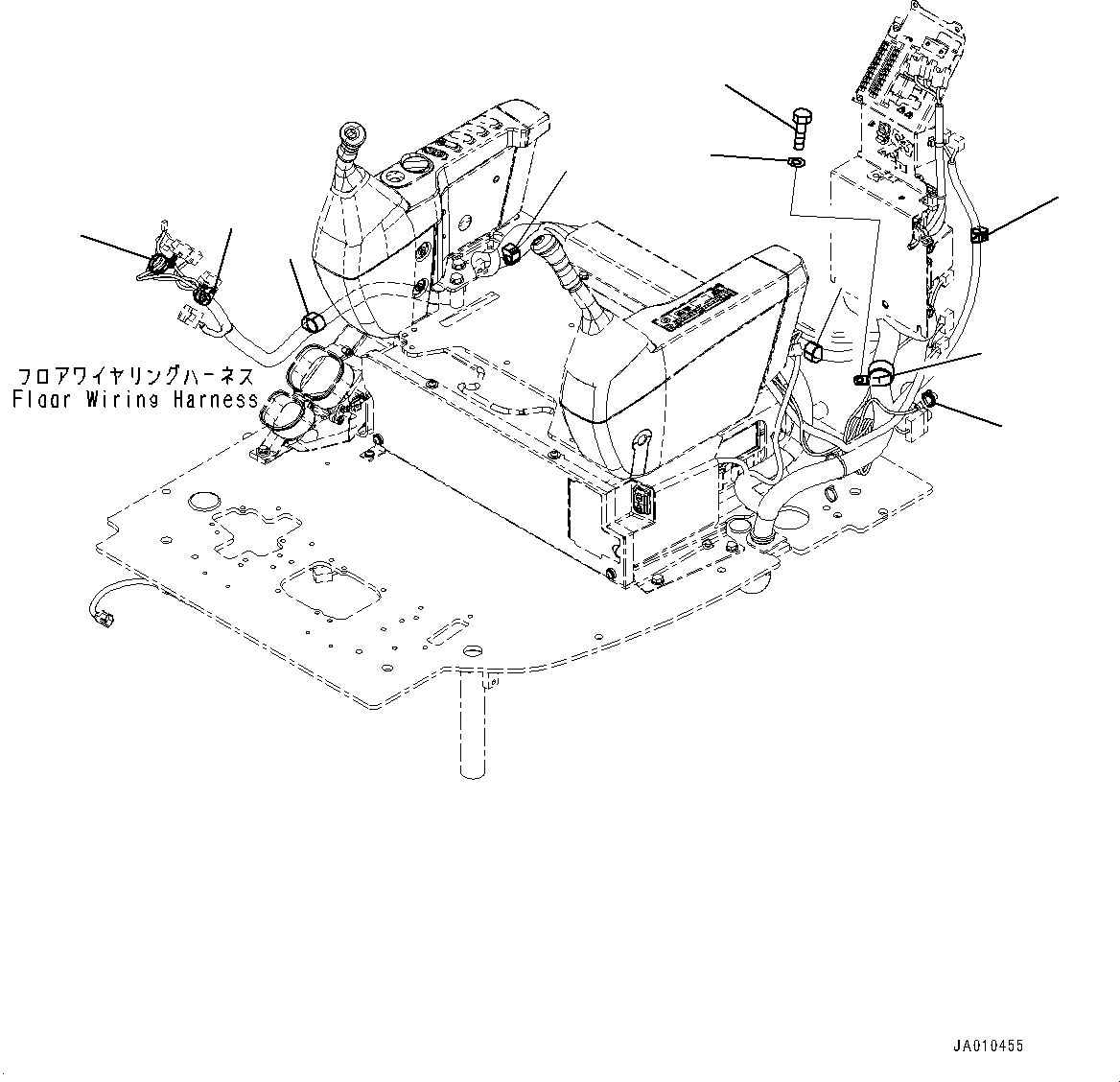 フロアワイヤリングハーネス
Floor Wiring Harness

JA010455