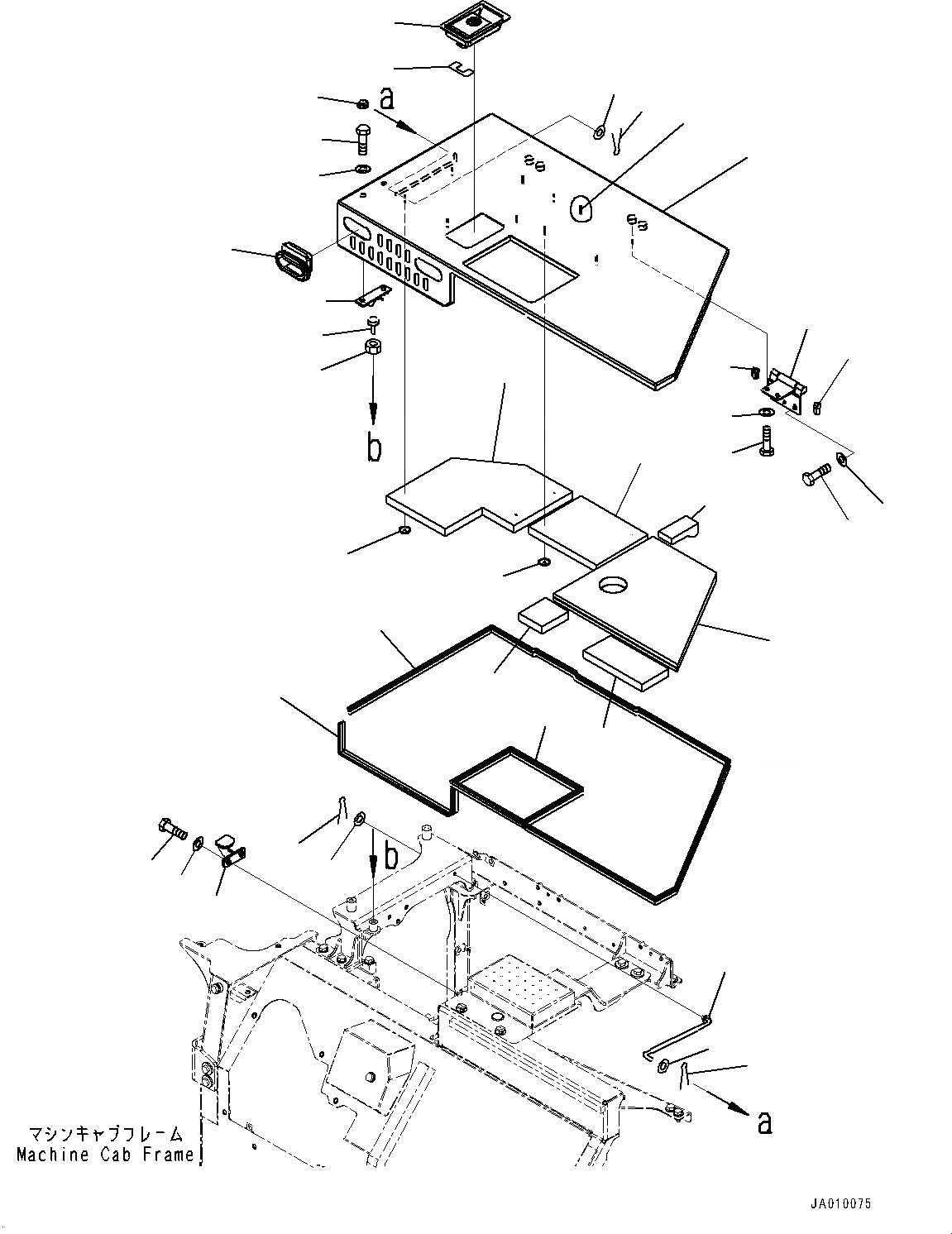 a

b

b

a

マシンキャブフレーム
Machine Cab Frame

JA010075