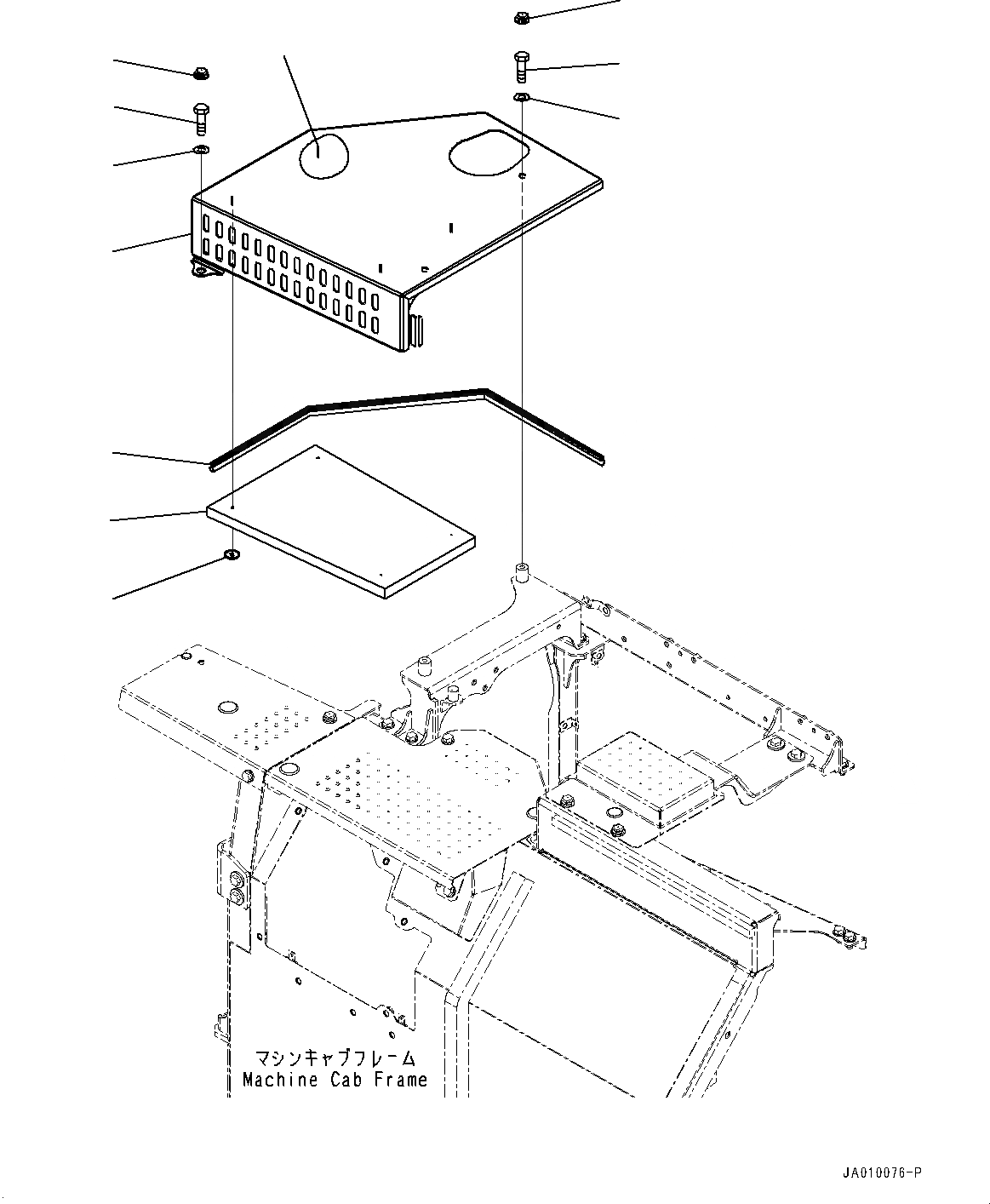 マシンキャブフレーム
Machine Cab Frame

JA010076-P