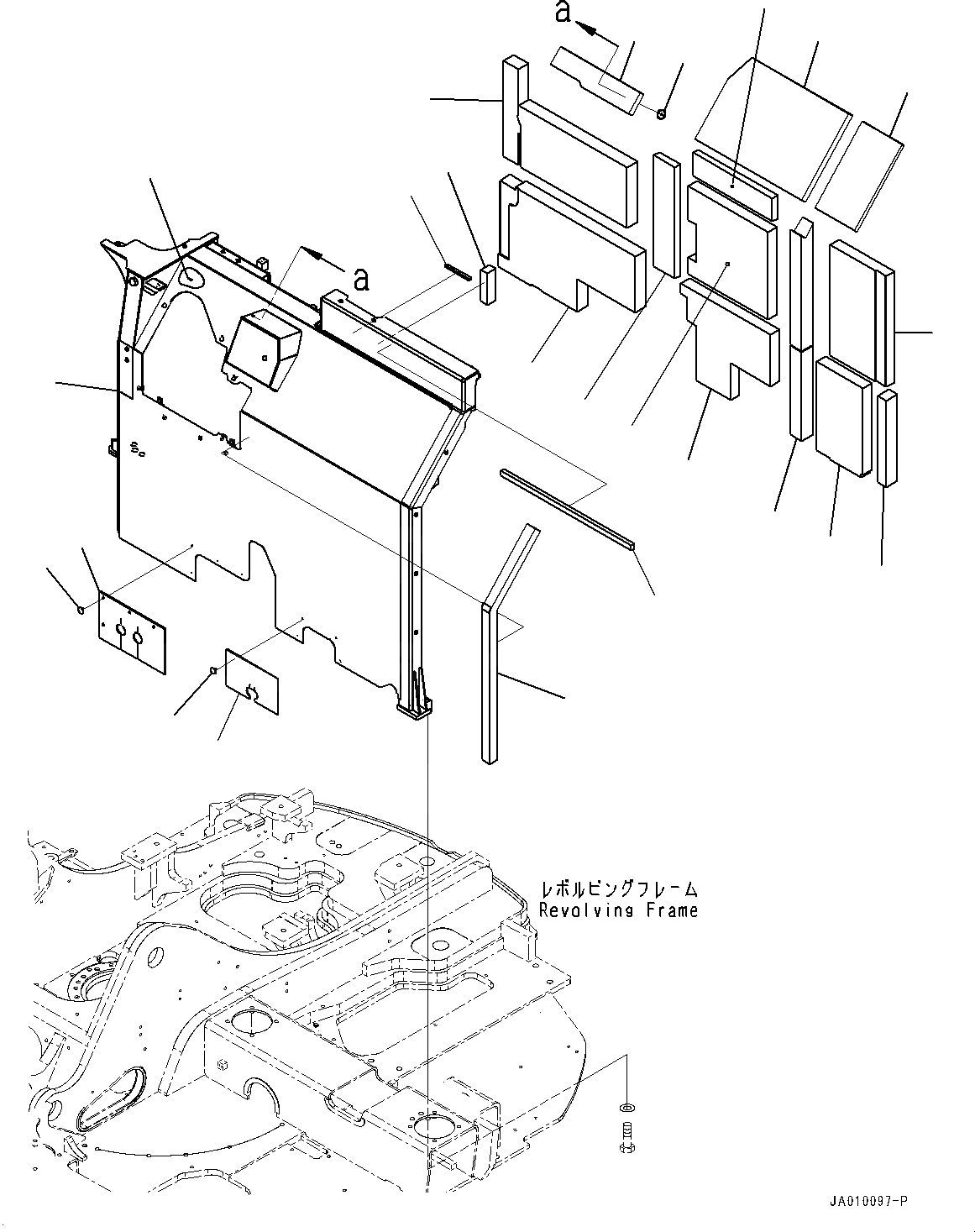 a

a

レボルビングフレーム
Revolving Frame

JA010097-P