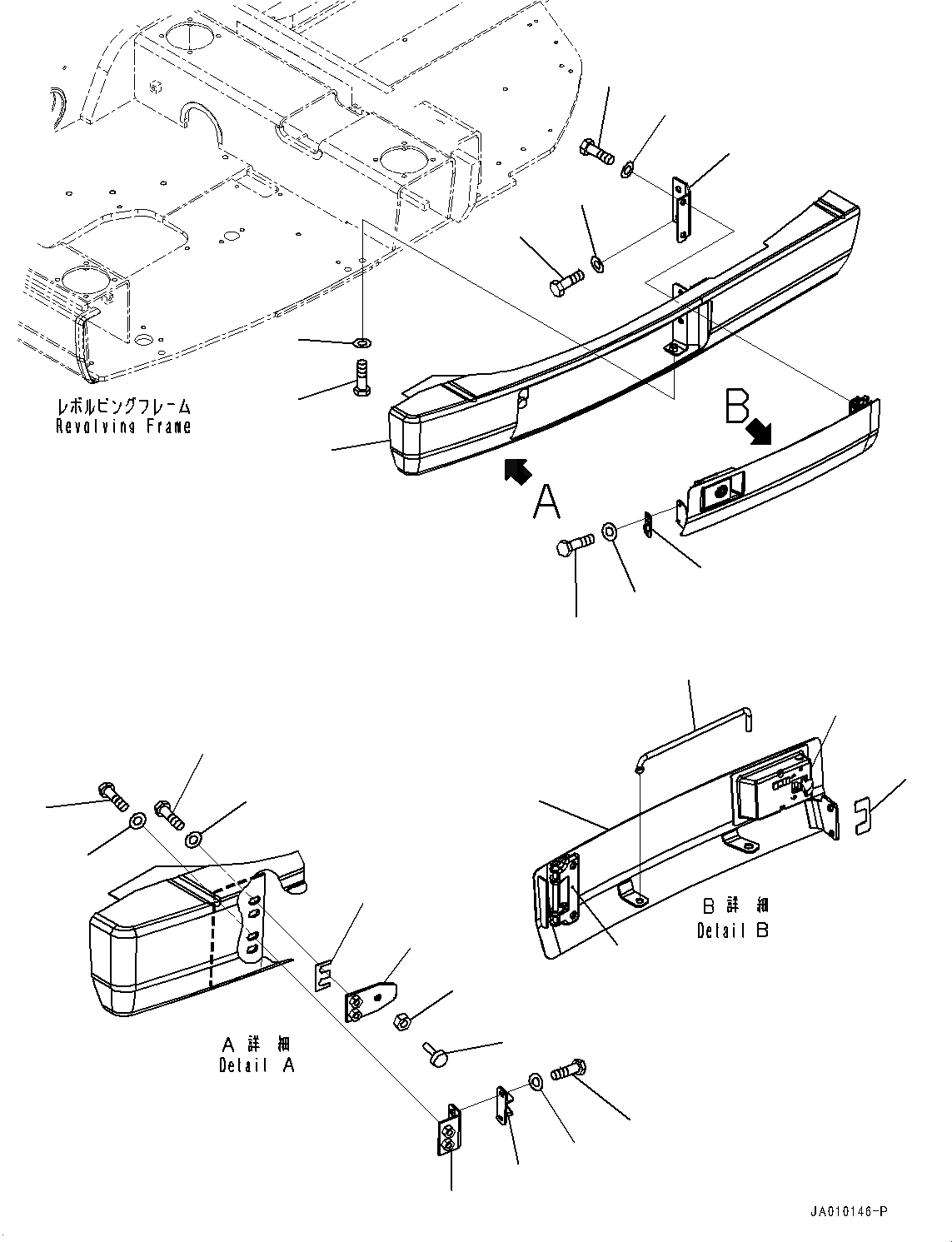 レボルビングフレーム
Revolving Frame

B

A

B 詳 細
Detail B

A 詳 細
Detail A

JA010146-P