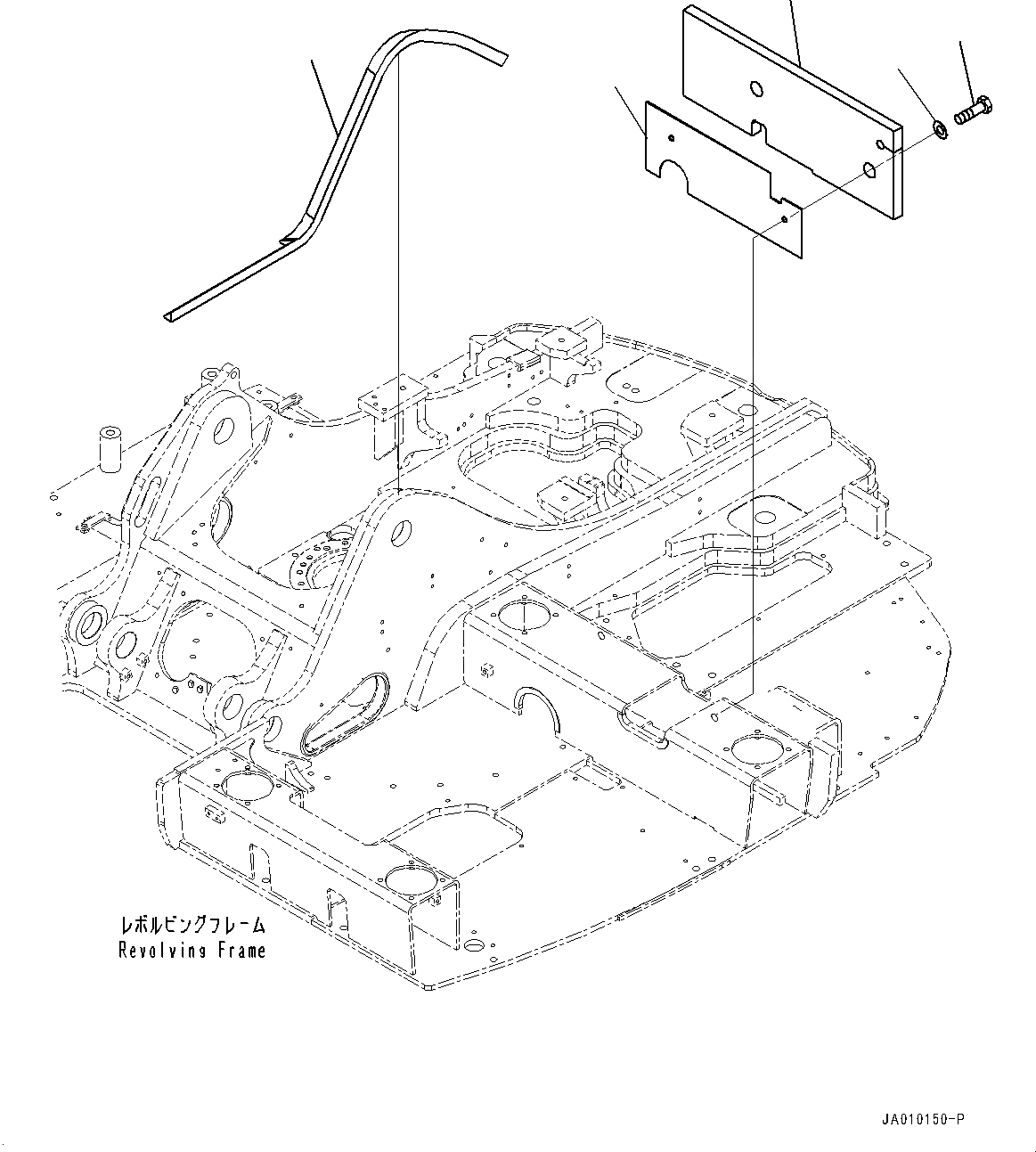 レボルビングフレーム
Revolving Frame

JA010150-P