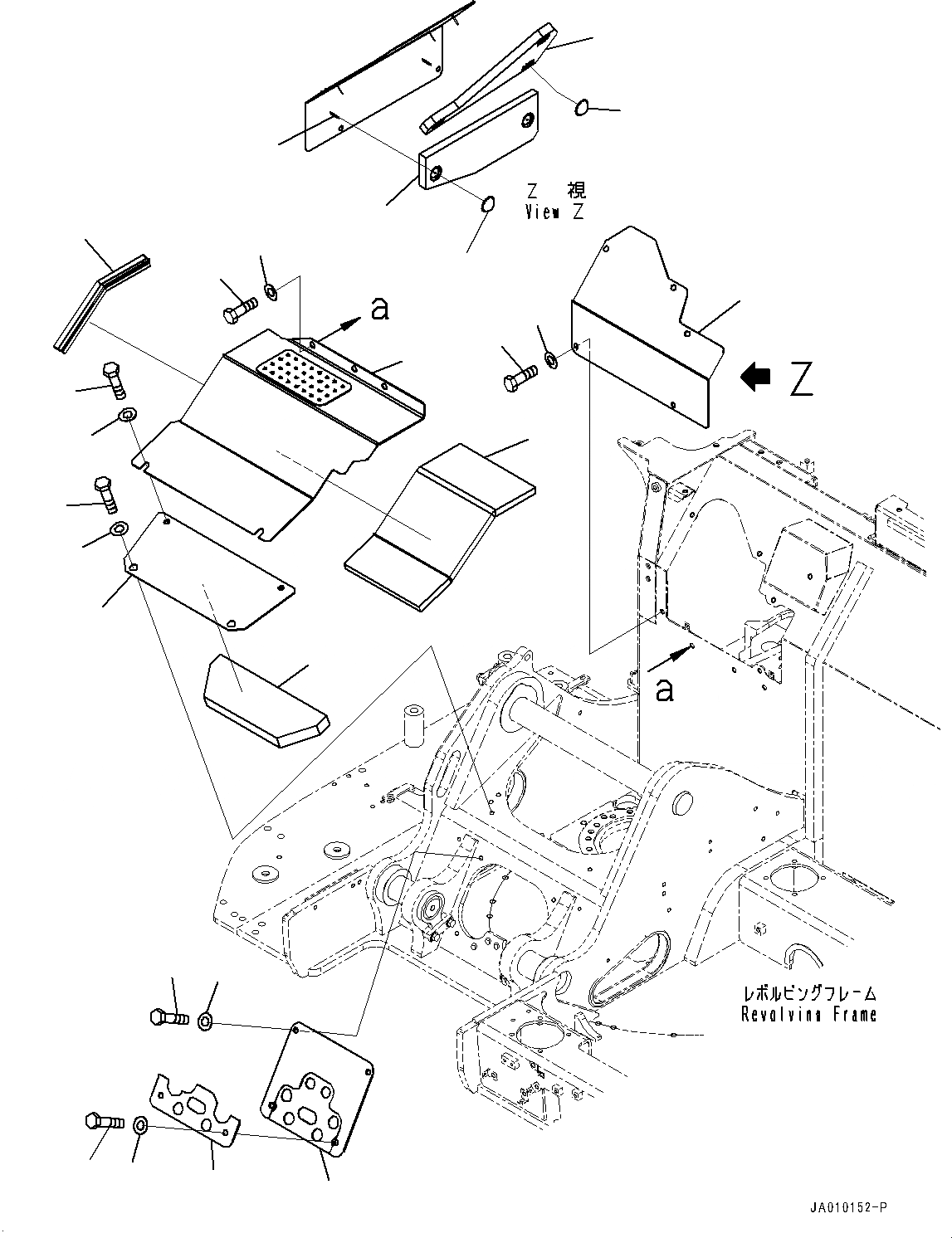 Z 視
View Z

a

Z

a

レボルビングフレーム
Revolving Frame

JA010152-P