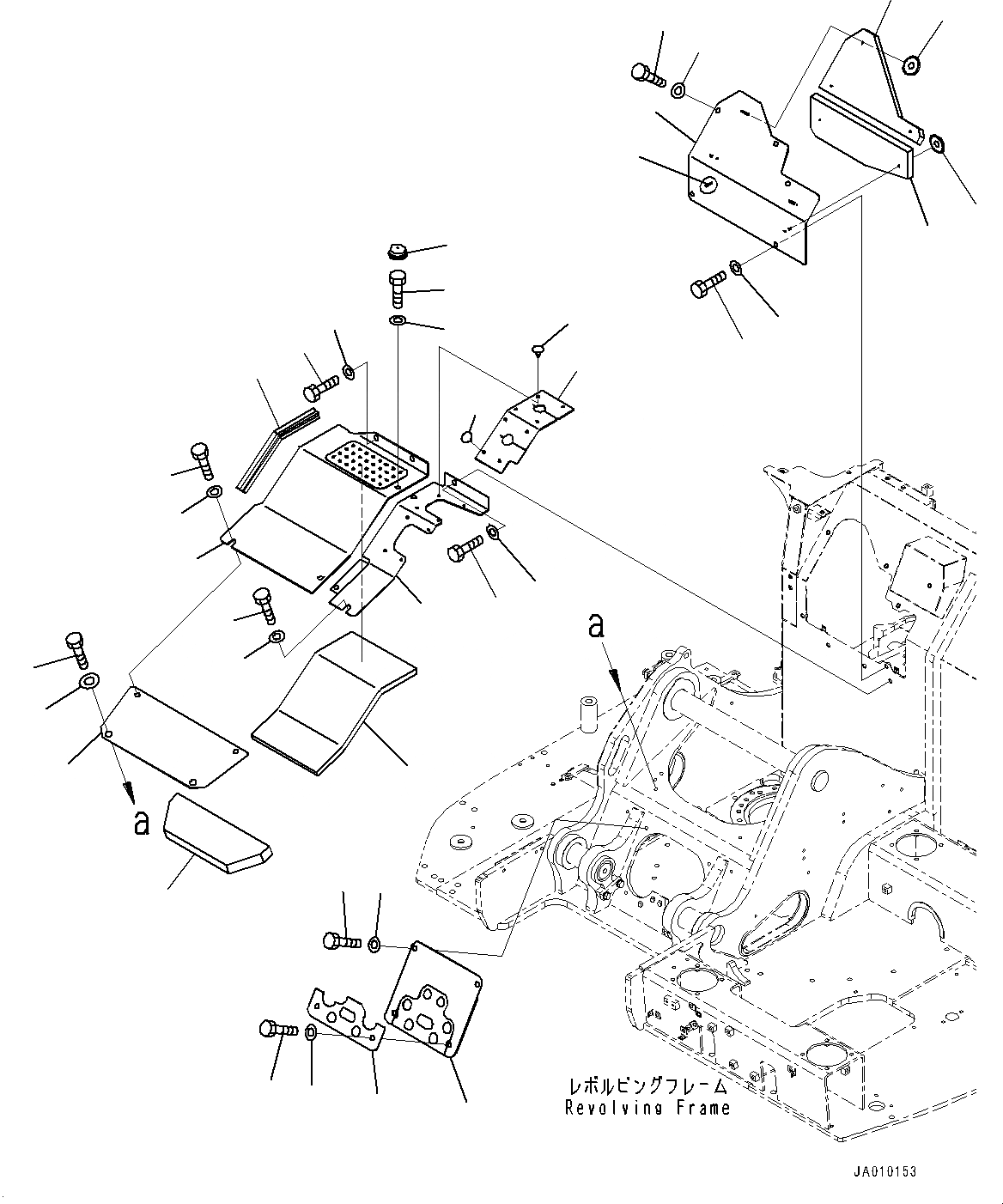 a

a

レボルビングフレーム
Revolving Frame

JA010153