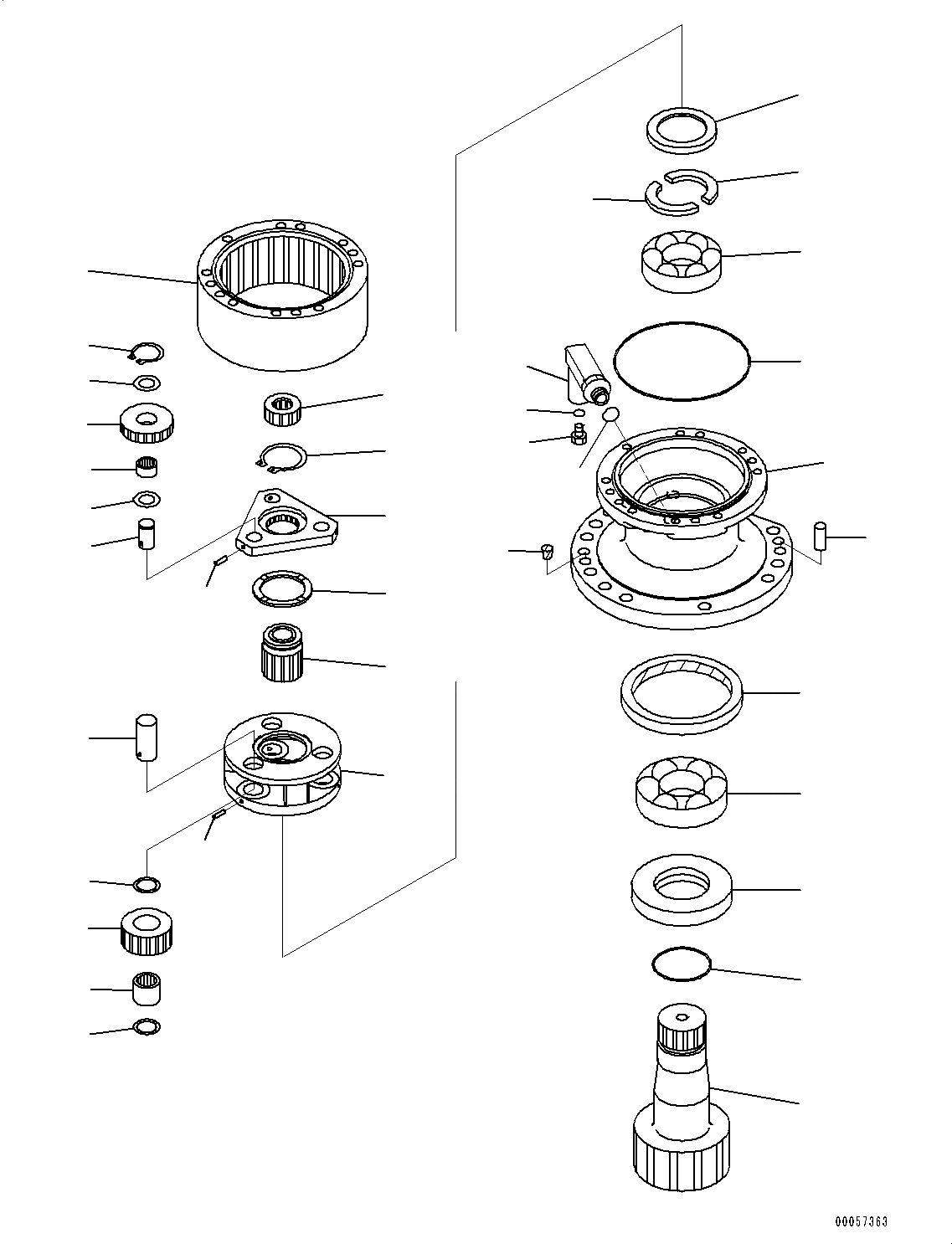 00057363