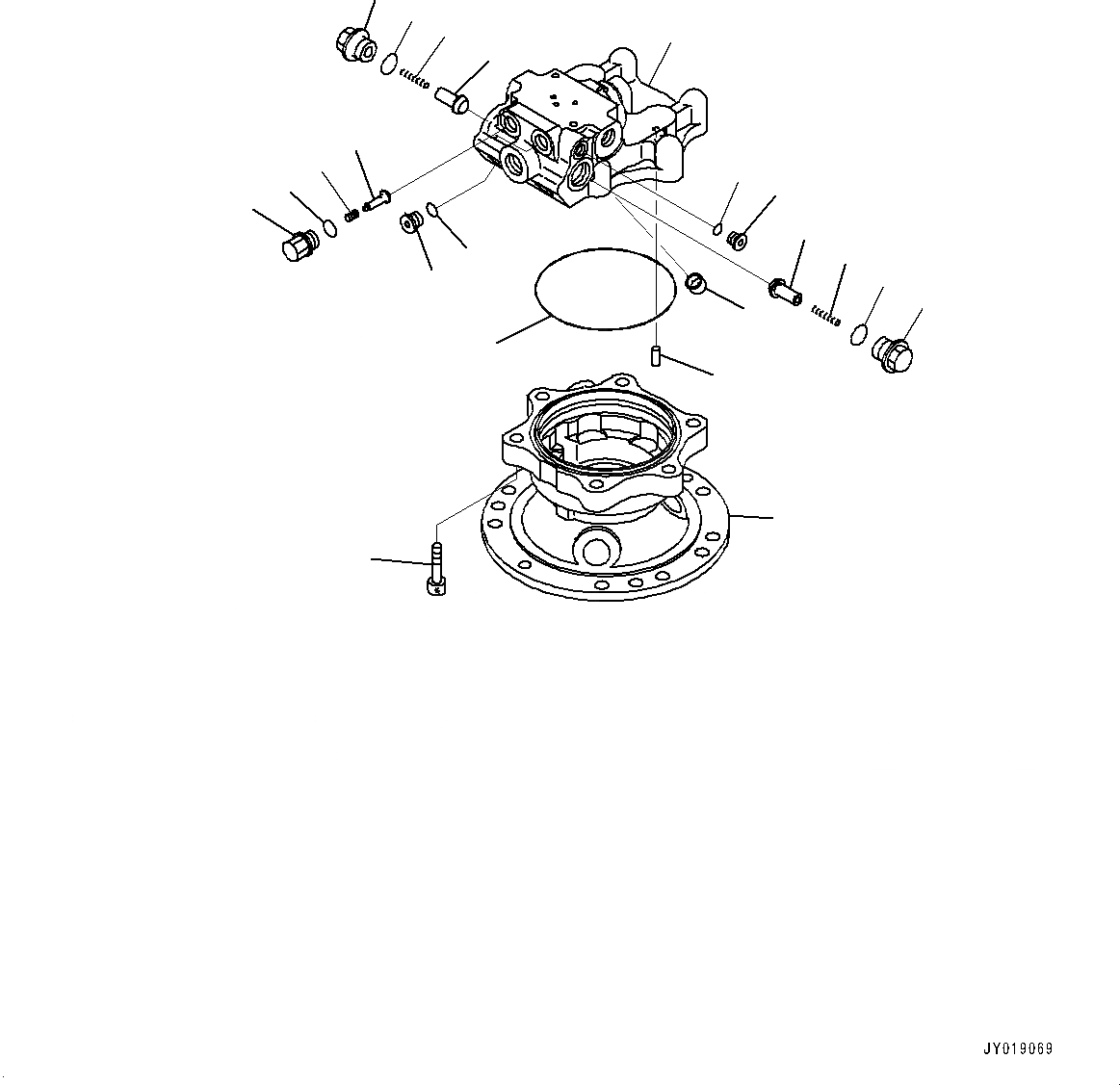 JY019069