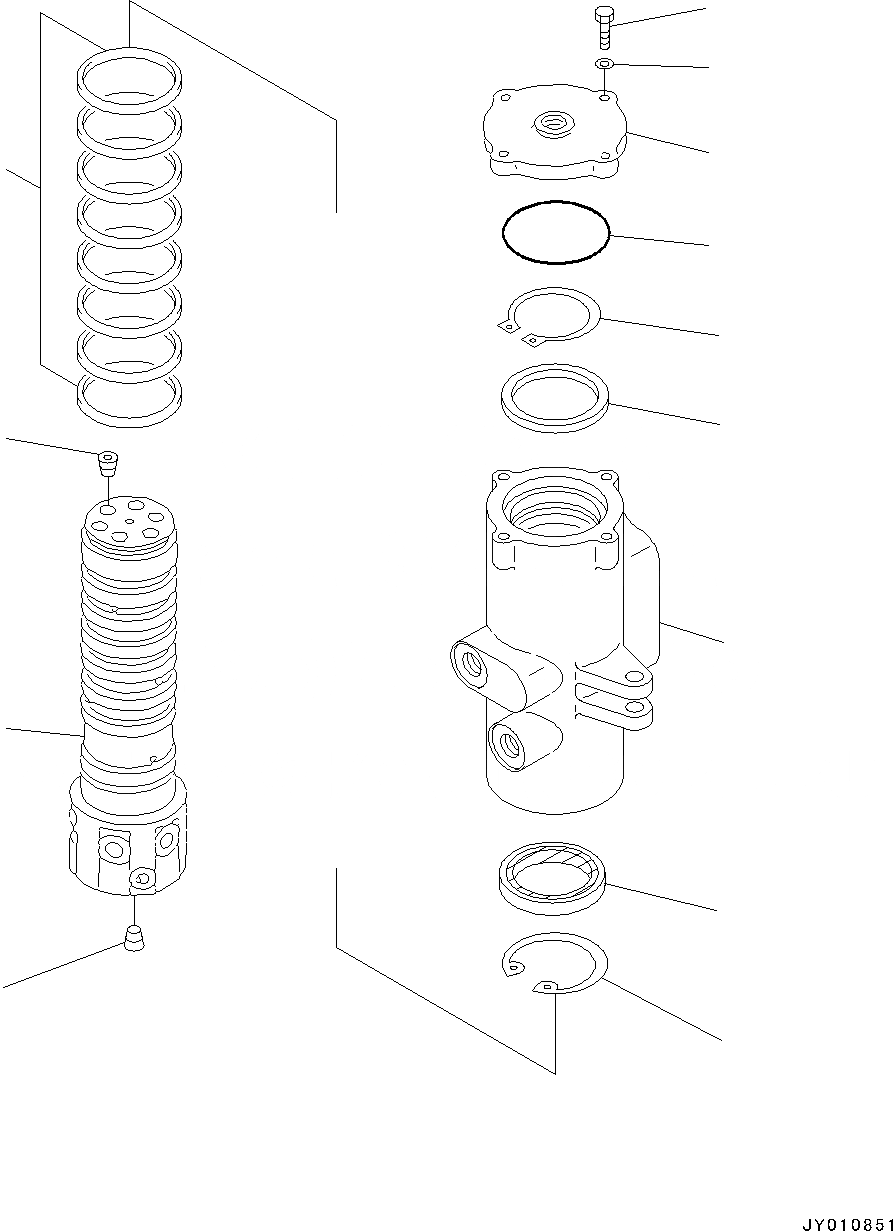 JY010851