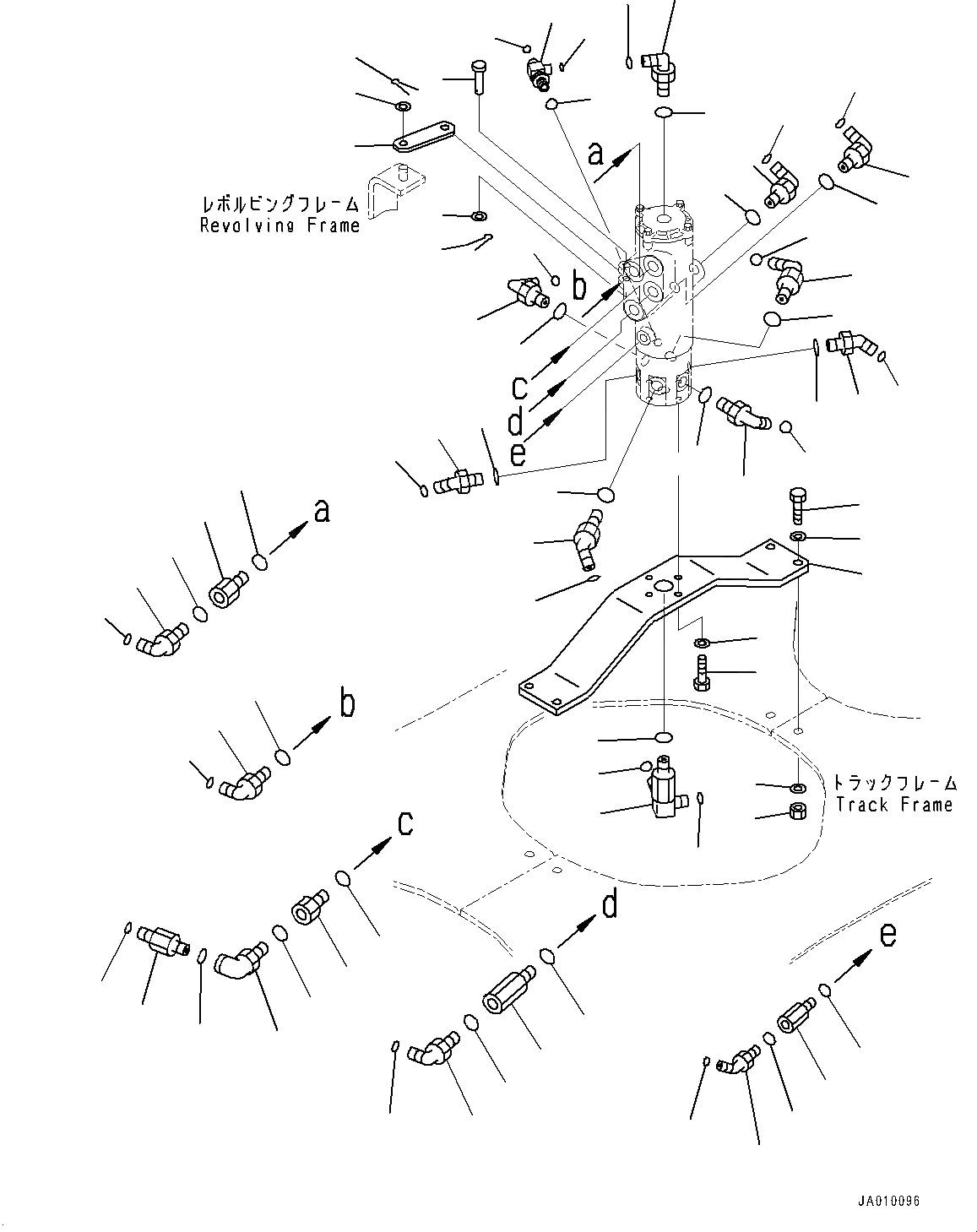 レボルビングフレーム
Revolving Frame

a
b
c
d
e

a
b
c
d
e

トラックフレーム
Track Frame

JA010096