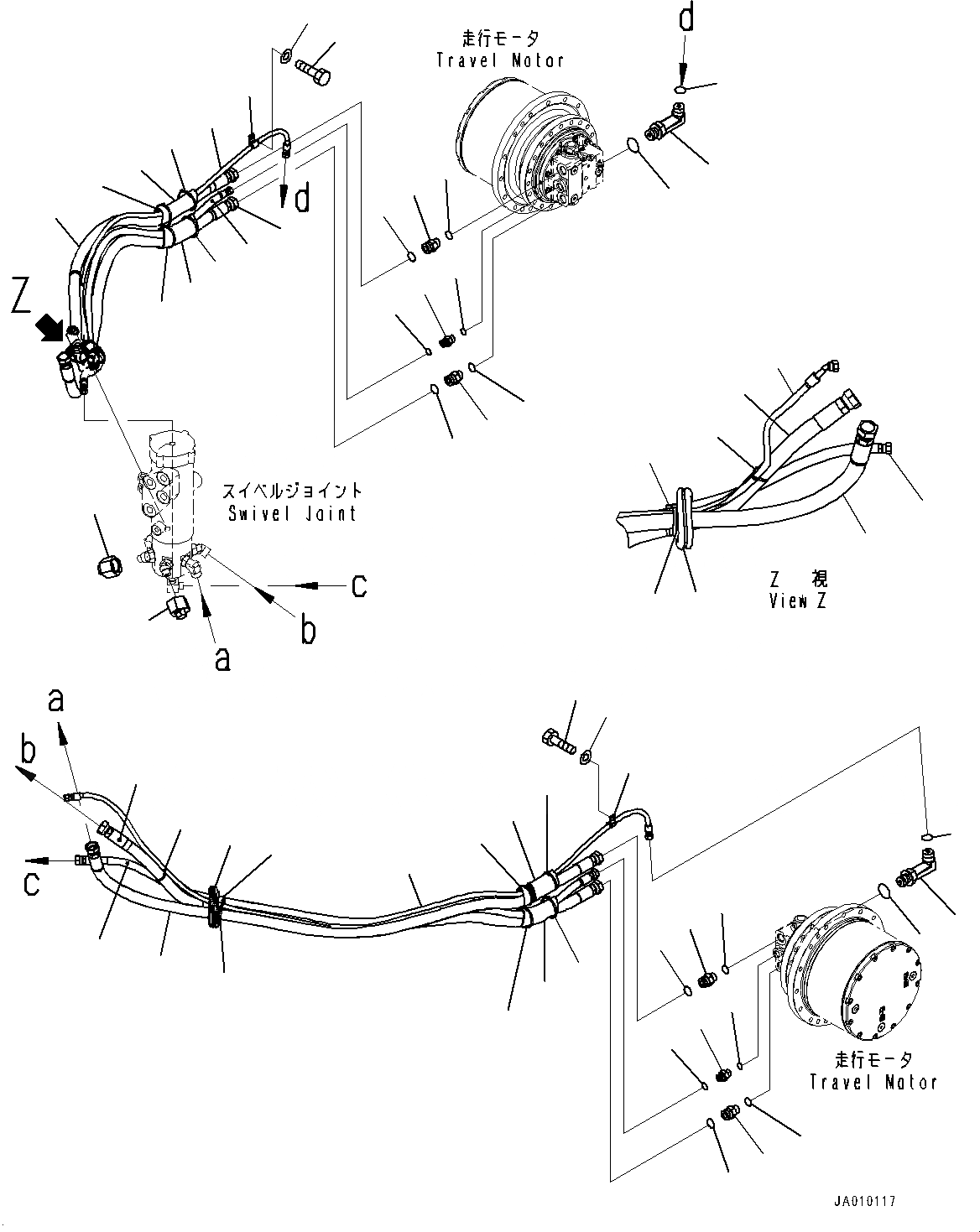 走行モータ
Travel Motor

d

d

Z

スイベルジョイント
Swivel Joint

c

b

a

Z 視
View Z

a

b

c

走行モータ
Travel Motor

JA010117