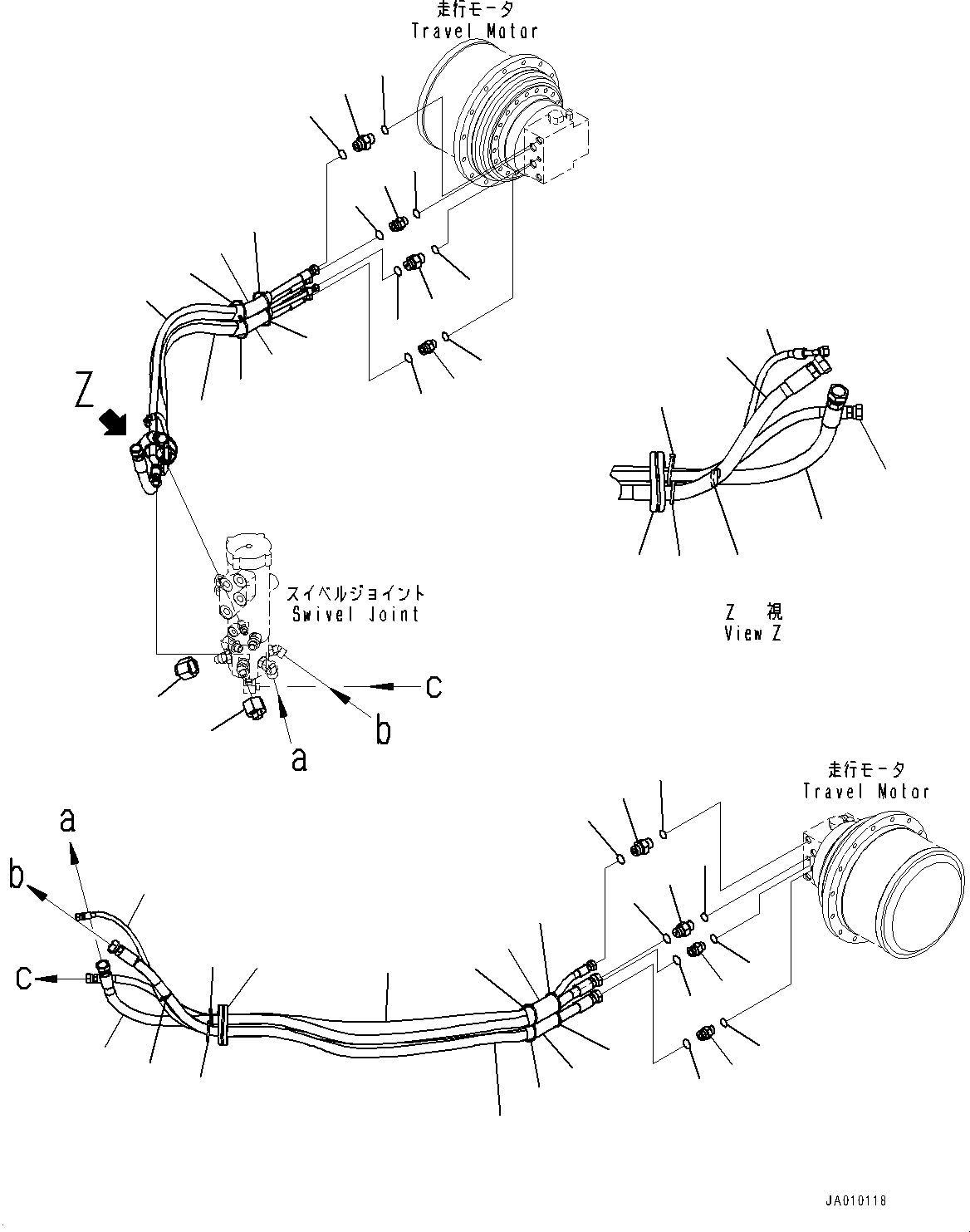 走行モータ
Travel Motor

Z

スイベルジョイント
Swivel Joint

Z 視
View Z

c

b

a

a

b

c

走行モータ
Travel Motor

JA010118