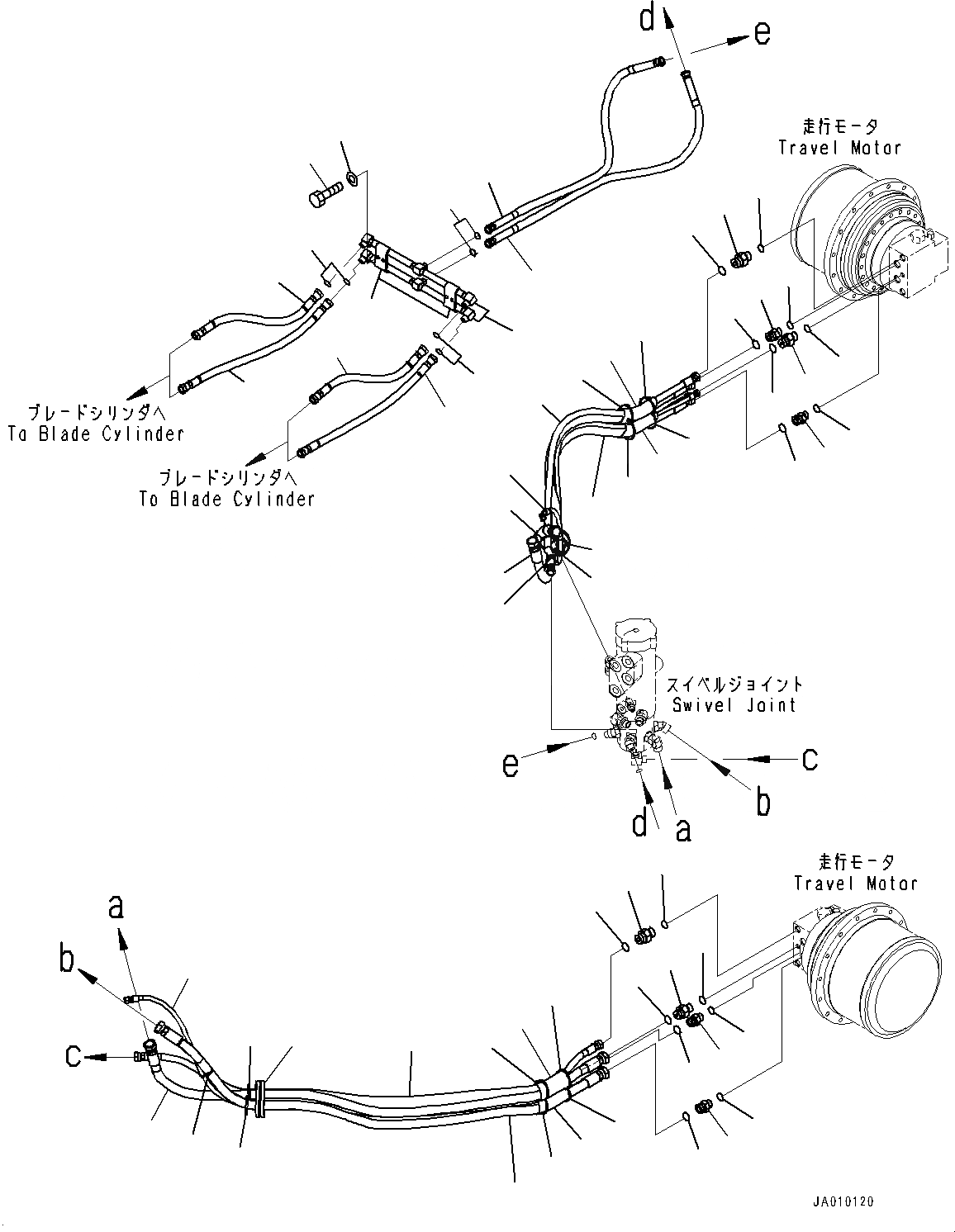 d
e
走行モータ
Travel Motor
ブレードシリンダへ
To Blade Cylinder
ブレードシリンダへ
To Blade Cylinder
スイベルジョイント
Swivel Joint
e
c
b
d
a
走行モータ
Travel Motor
a
b
c
JA010120