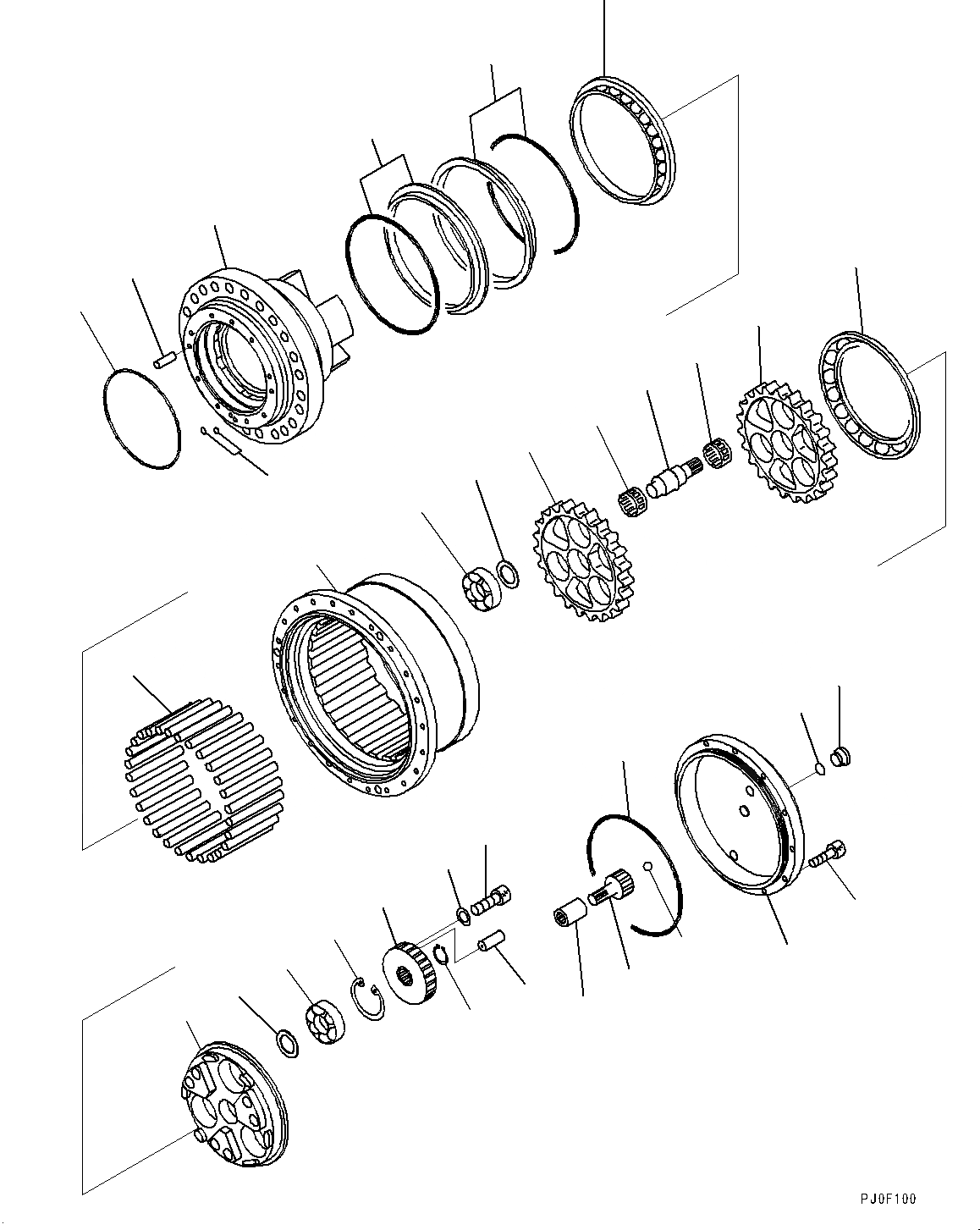 PJ0F100