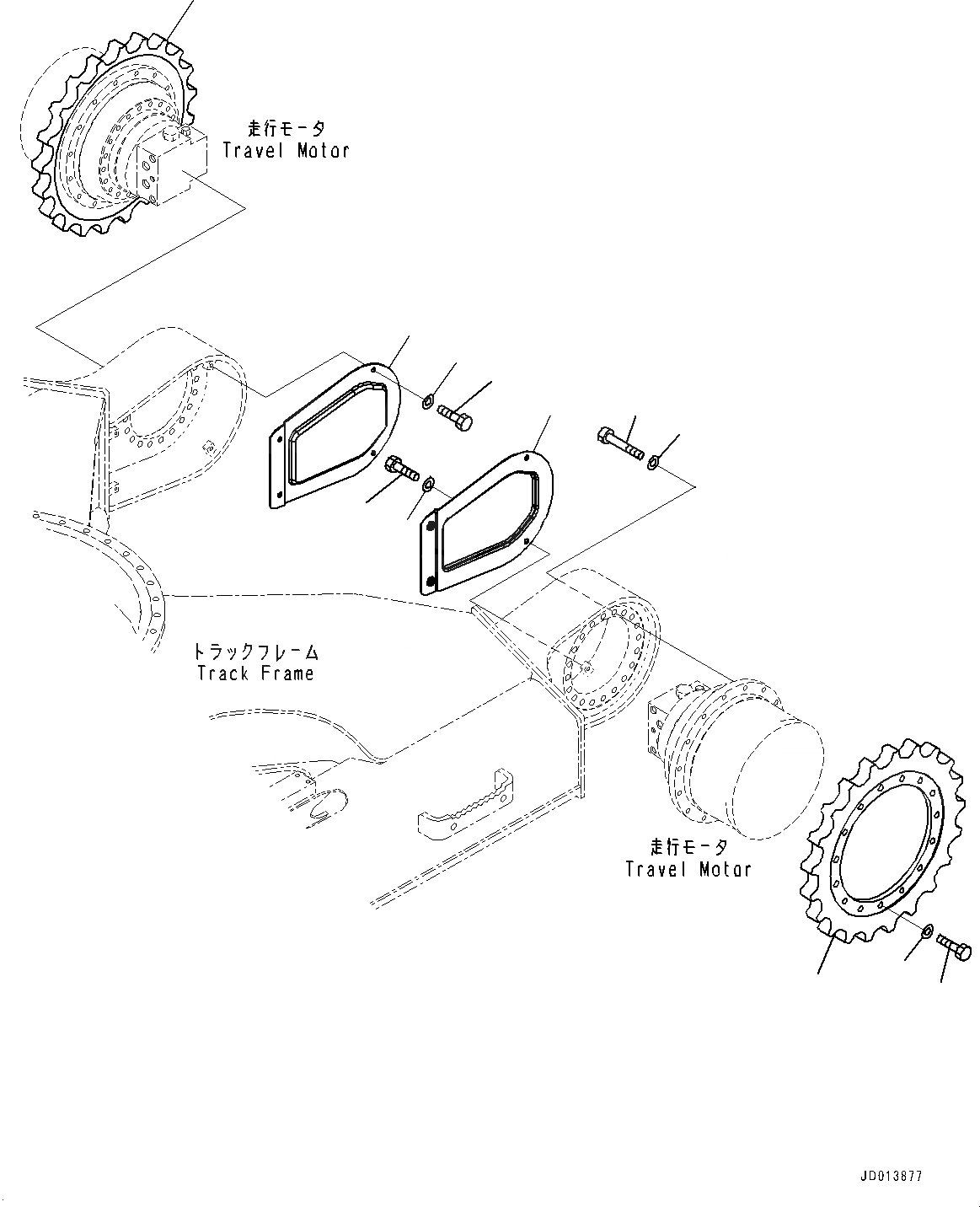 走行モータ
Travel Motor

トラックフレーム
Track Frame

走行モータ
Travel Motor

JD013877