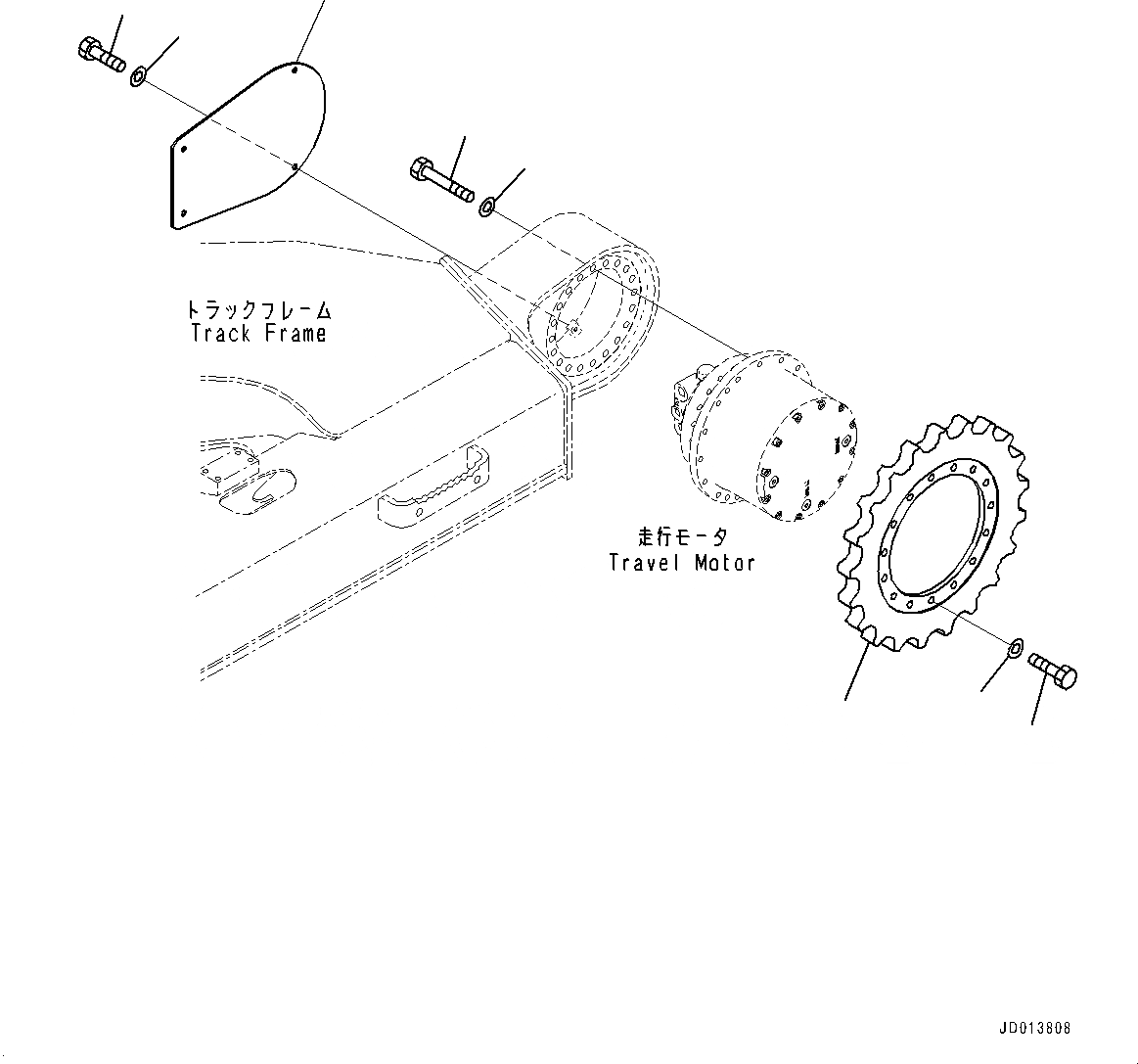 トラックフレーム
Track Frame

走行モータ
Travel Motor

JD013808