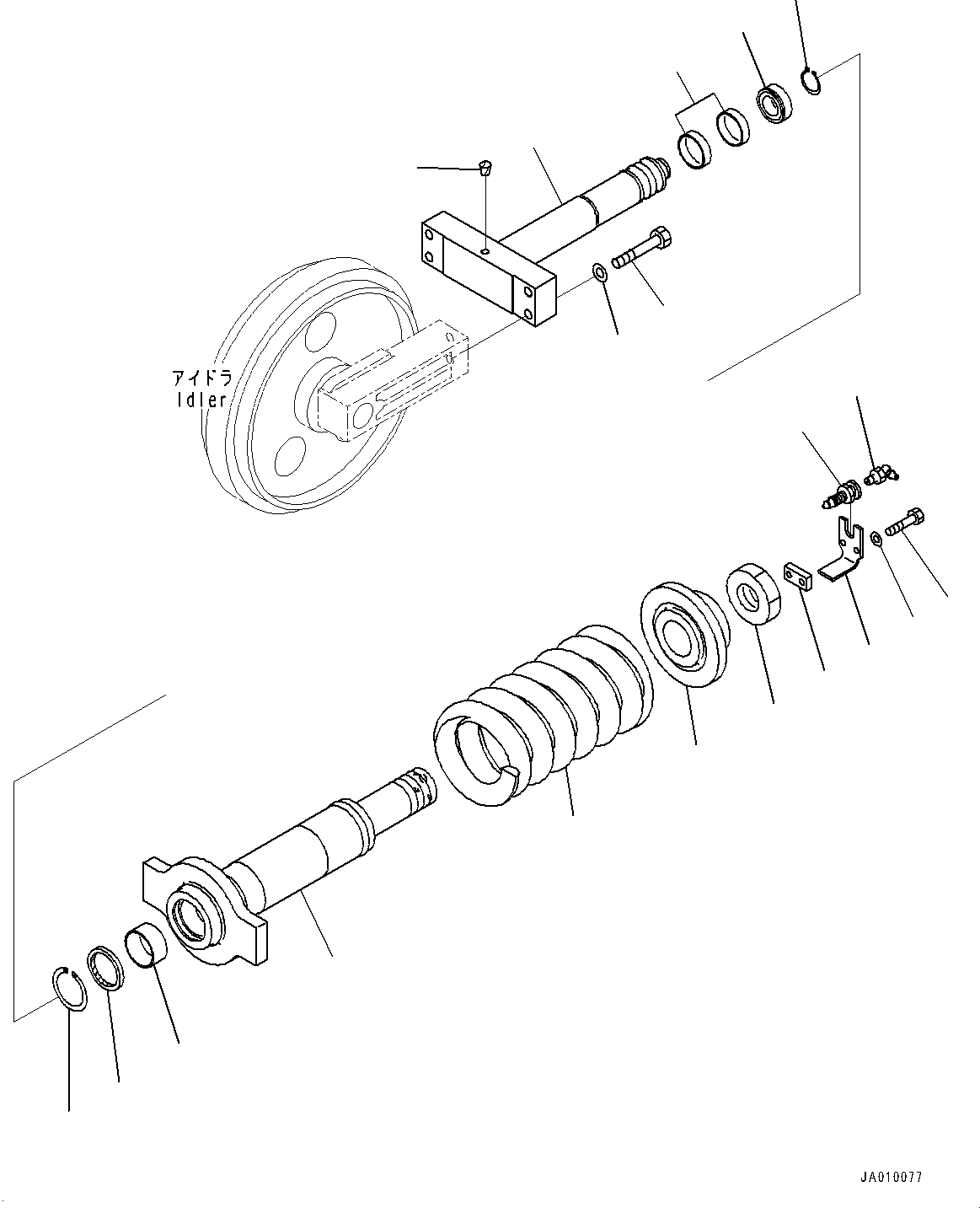 アイドラ
Idler

JA010077